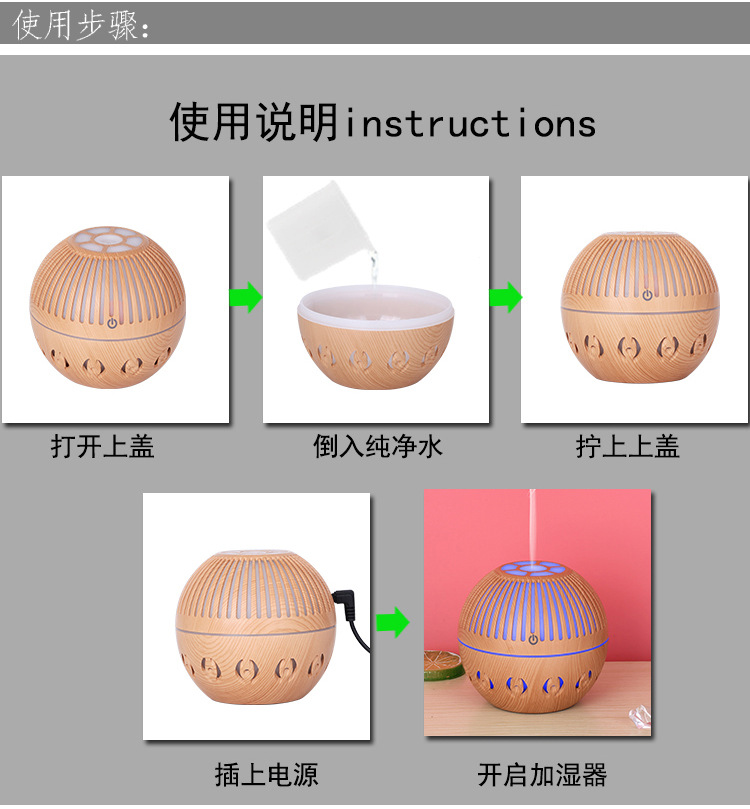 使用步骤:

使用说明instructions

打开上盖

倒入纯净水

拧上上盖

插上电源

开启加湿器