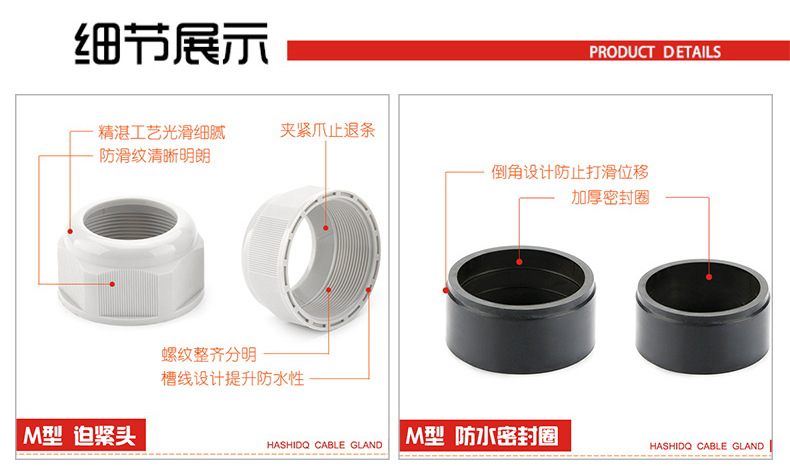 细节展示

PRODUCT DETAILS

精湛工艺光滑细腻

防滑纹清晰明朗

夹紧爪止退条

螺纹整齐分明

槽线设计提升防水性

M型 迫紧头

HASHIDQ CABLE GLAND

倒角设计防止打滑位移

加厚密封圈

M型 防水密封圈

HASHIDQ CABLE GLAND