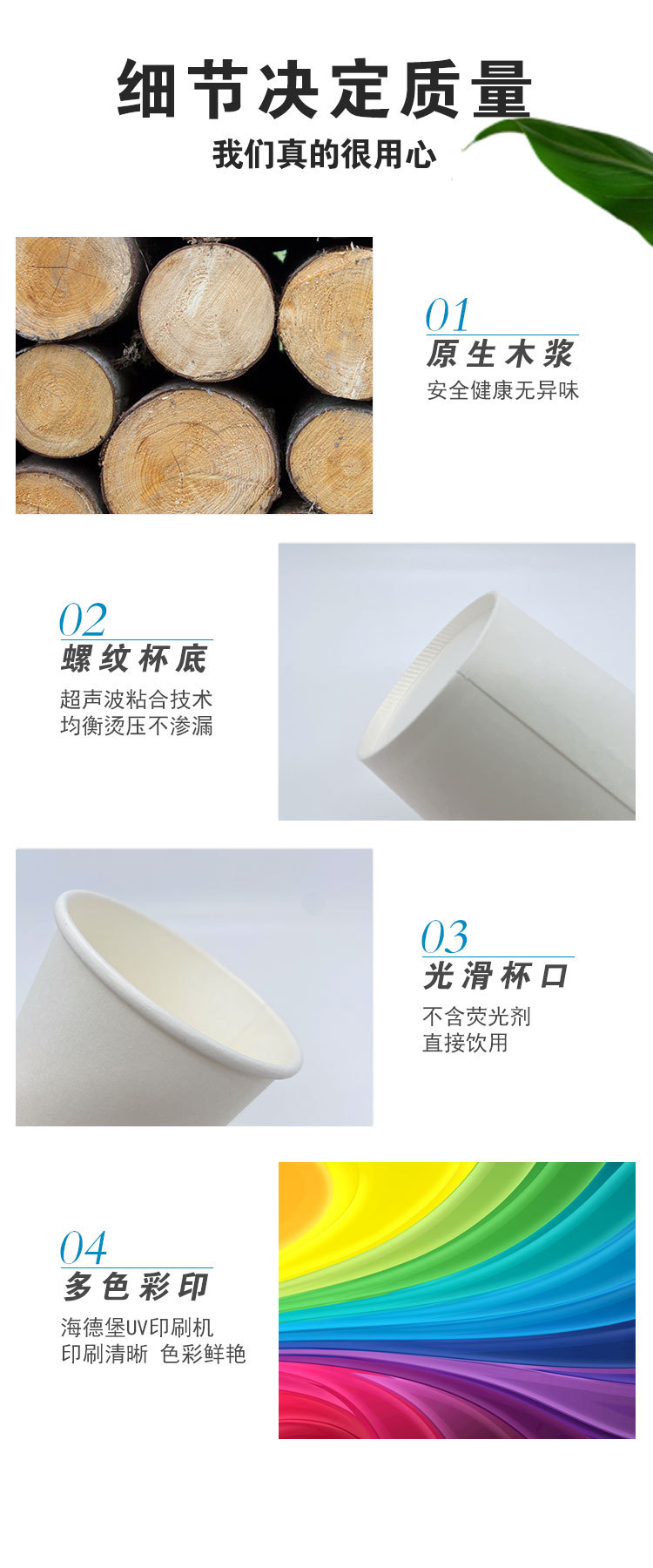 细节决定质量
我们真的很用心

01
原生木浆
安全健康无异味

02
螺纹杯底
超声波粘合技术
均衡烫压不渗漏

03
光滑杯口
不含荧光剂
直接饮用

04
多色彩印
海德堡UV印刷机
印刷清晰 色彩鲜艳