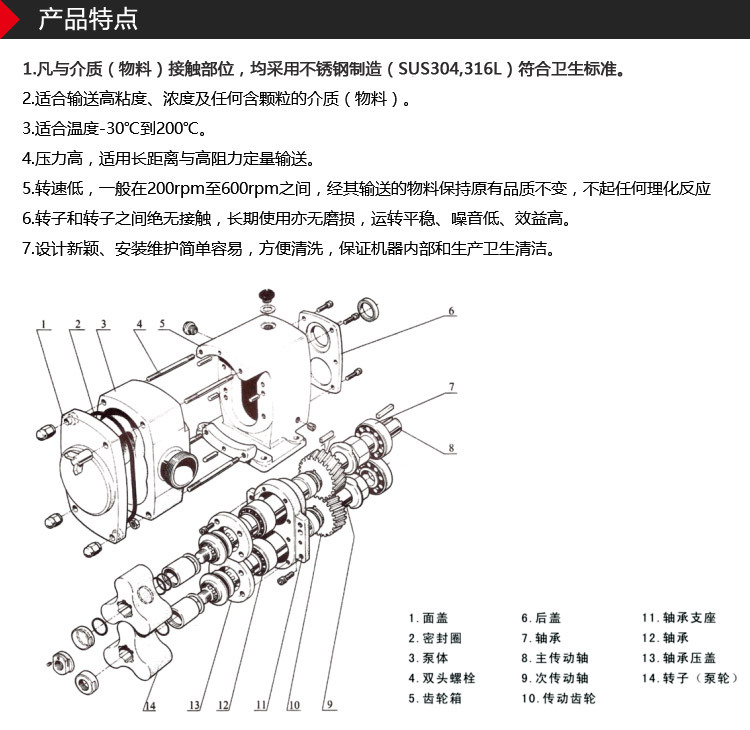 产品特点

1.凡与介质（物料）接触部位，均采用不锈钢制造（SUS304,316L）符合卫生标准。

2.适合输送高粘度、浓度及任何含颗粒的介质（物料）。

3.适合温度-30℃到200℃。

4.压力高，适用长距离与高阻力定量输送。

5.转速低，一般在200rpm至600rpm之间，经其输送的物料保持原有品质不变，不起任何理化反应

6.转子和转子之间绝无接触，长期使用亦无磨损，运转平稳、噪音低、效益高。

7.设计新颖、安装维护简单容易，方便清洗，保证机器内部和生产卫生清洁。

1 2 3 4 5 6 7 8

14 13 12 11 10 9

1. 面盖
2. 密封圈
3. 泵体
4. 双头螺栓
5. 齿轮箱
6. 后盖
7. 轴承
8. 主传动轴
9. 次传动轴
10. 传动齿轮
11. 轴承支座
12. 轴承
13. 轴承压盖
14. 转子（泵轮）