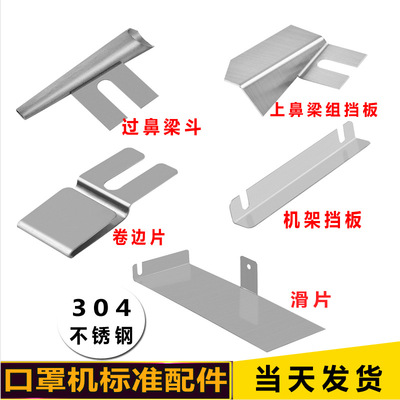 过鼻梁斗

上鼻梁组挡板

卷边片

机架挡板

滑片

304
不锈钢

口罩机标准配件

当天发货