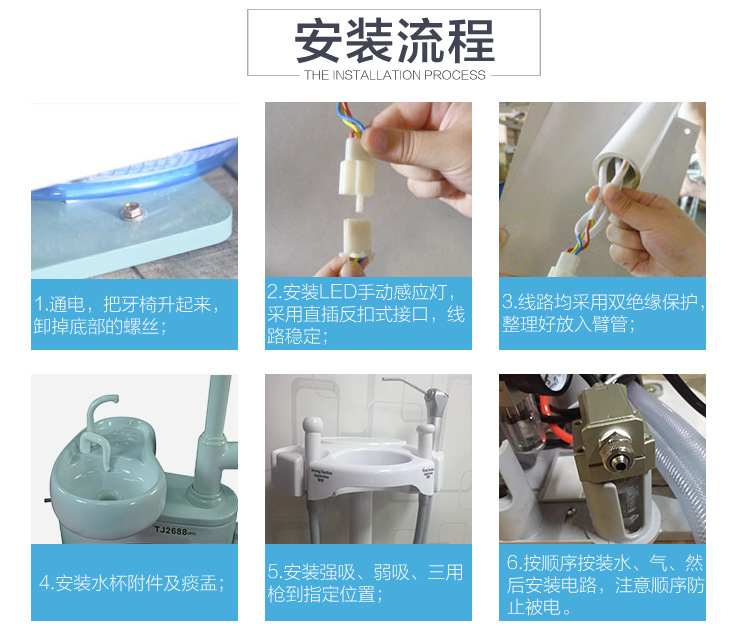 安装流程

THE INSTALLATION PROCESS

1.通电，把牙椅升起来，卸掉底部的螺丝；

2.安装LED手动感应灯，采用直插反扣式接口，线路稳定；

3.线路均采用双绝缘保护，整理好放入臂管；

TJ2688

4.安装水杯附件及痰盂；

5.安装强吸、弱吸、三用枪到指定位置；

6.按顺序按装水、气、然后安装电路，注意顺序防止被电。