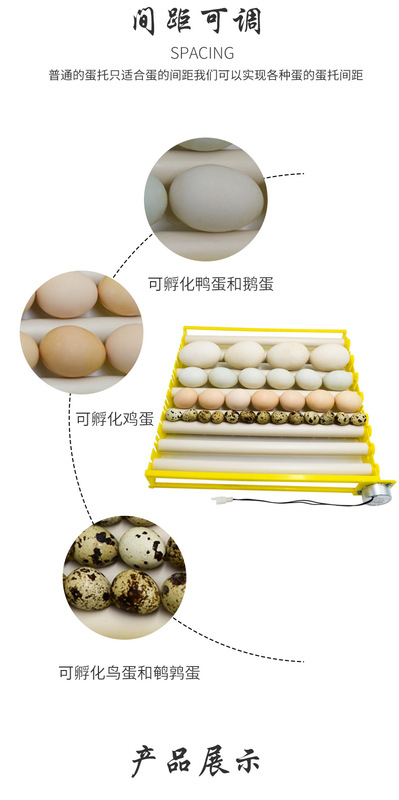 间距可调
SPACING
普通的蛋托只适合蛋的间距我们可以实现各种蛋的蛋托间距

可孵化鸭蛋和鹅蛋

可孵化鸡蛋

可孵化鸟蛋和鹌鹑蛋

产品展示