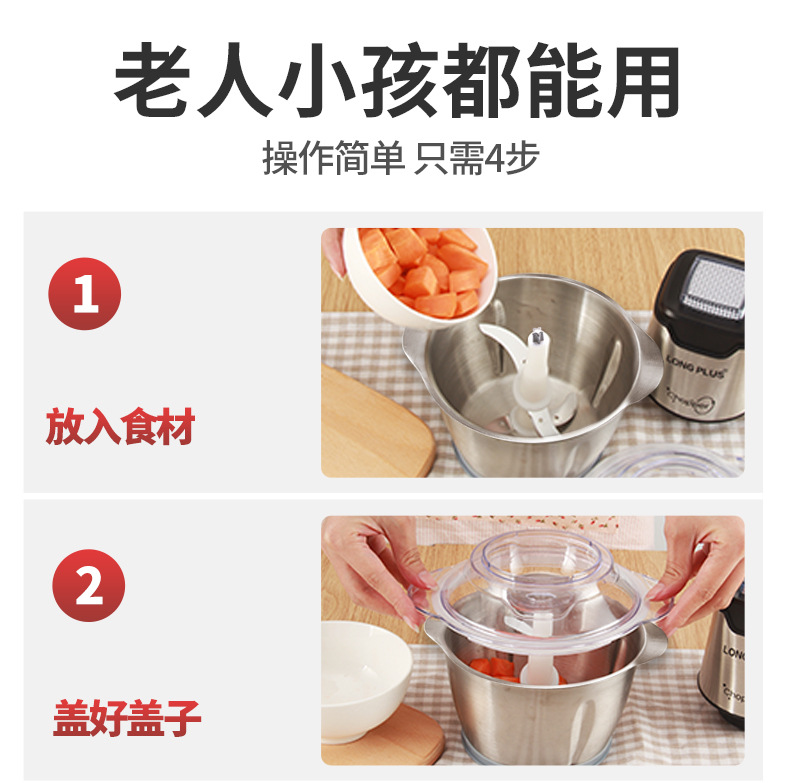 老人小孩都能用

操作简单 只需4步

1

放入食材

LONG PLUS

Chopper

2

盖好盖子

LONG

Chop