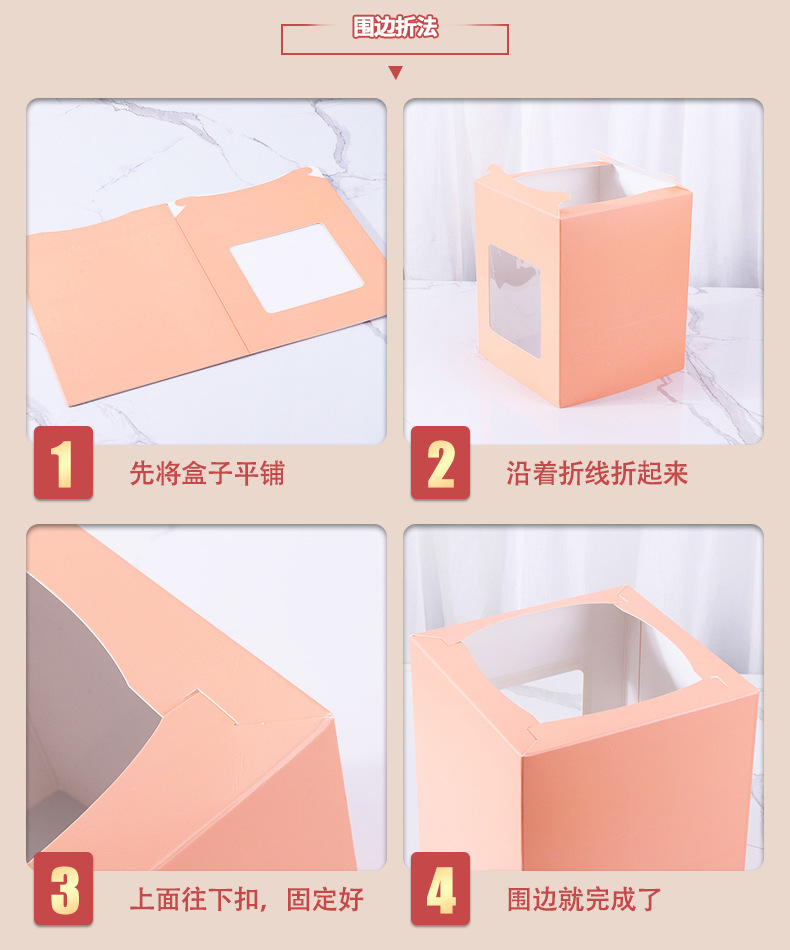 围边折法

1 先将盒子平铺

2 沿着折线折起来

3 上面往下扣，固定好

4 围边就完成了