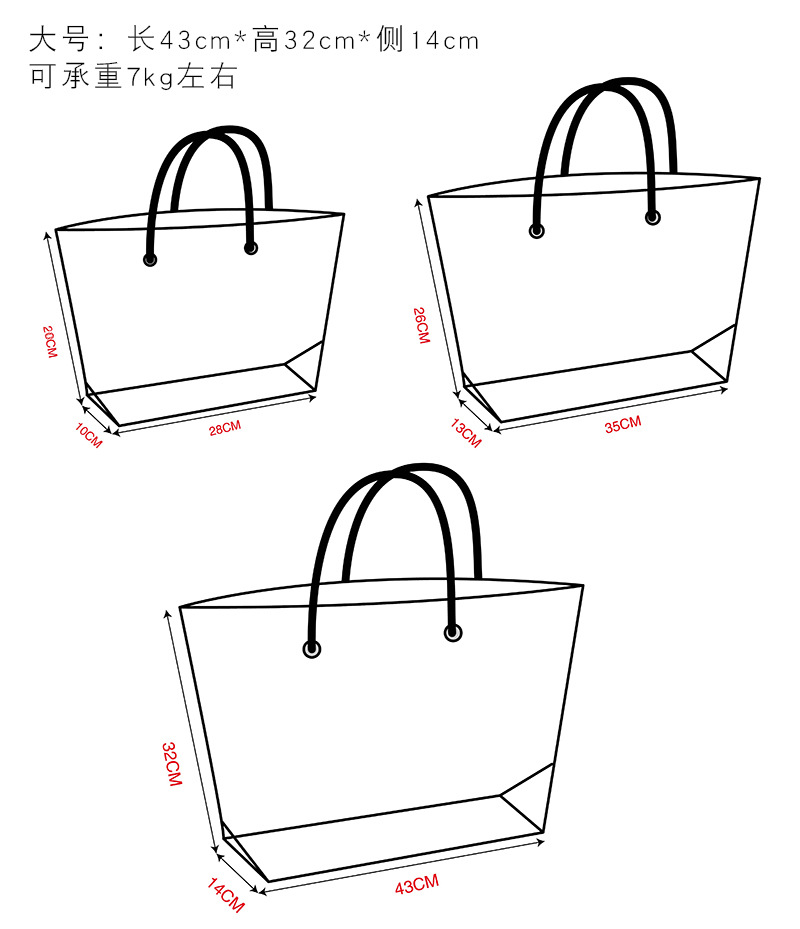 大号：长43cm*高32cm*侧14cm
可承重7kg左右

20CM
10CM
28CM

26CM
13CM
35CM

32CM
14CM
43CM