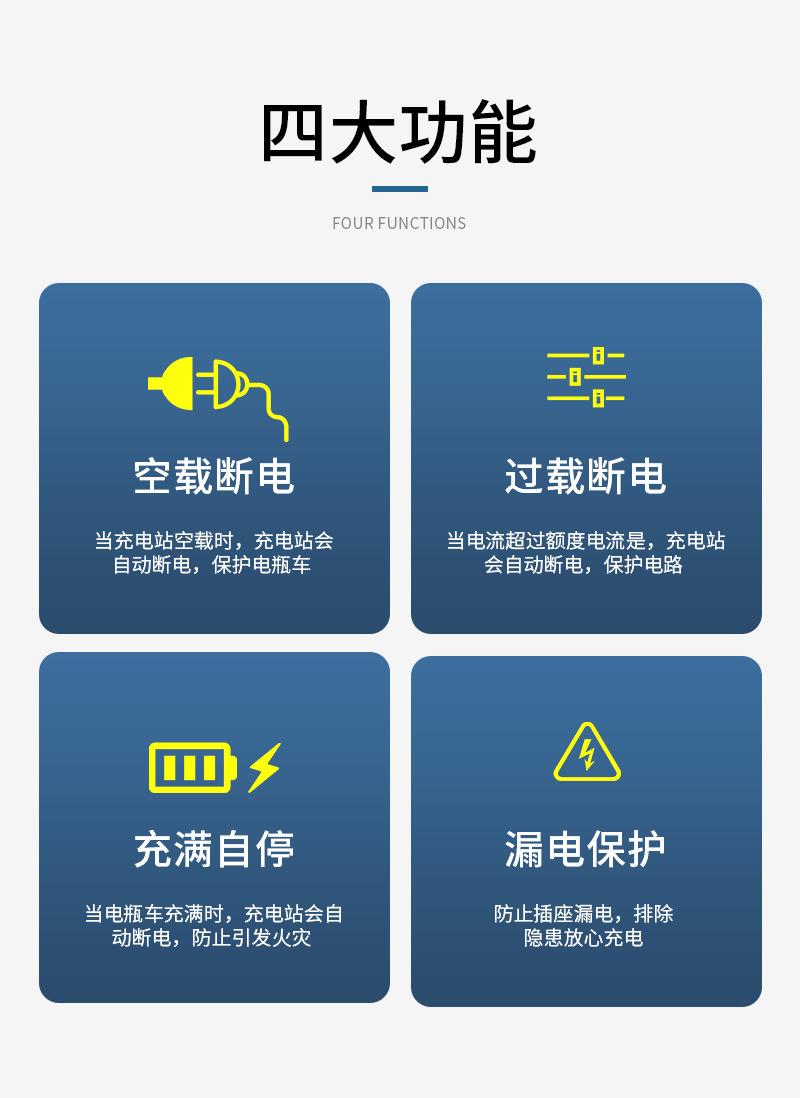 四大功能

FOUR FUNCTIONS

空载断电

当充电站空载时，充电站会自动断电，保护电瓶车

过载断电

当电流超过额度电流是，充电站会自动断电，保护电路

充满自停

当电瓶车充满时，充电站会自动断电，防止引发火灾

漏电保护

防止插座漏电，排除隐患放心充电