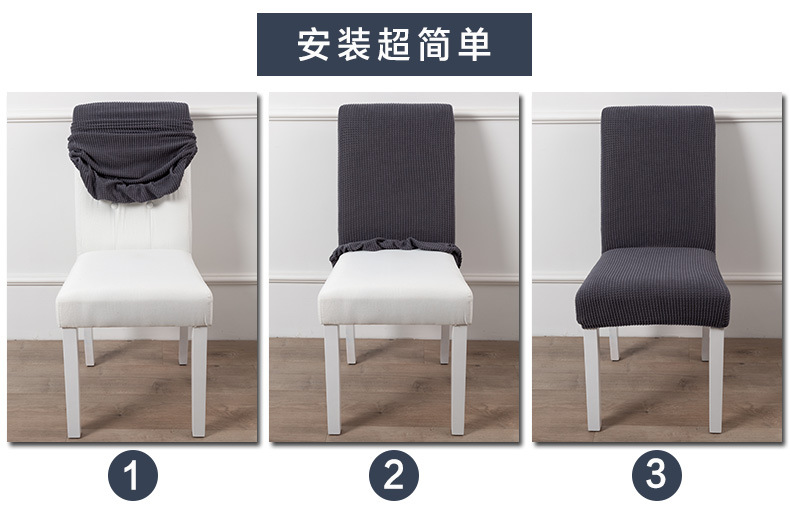 安装超简单

1

2

3