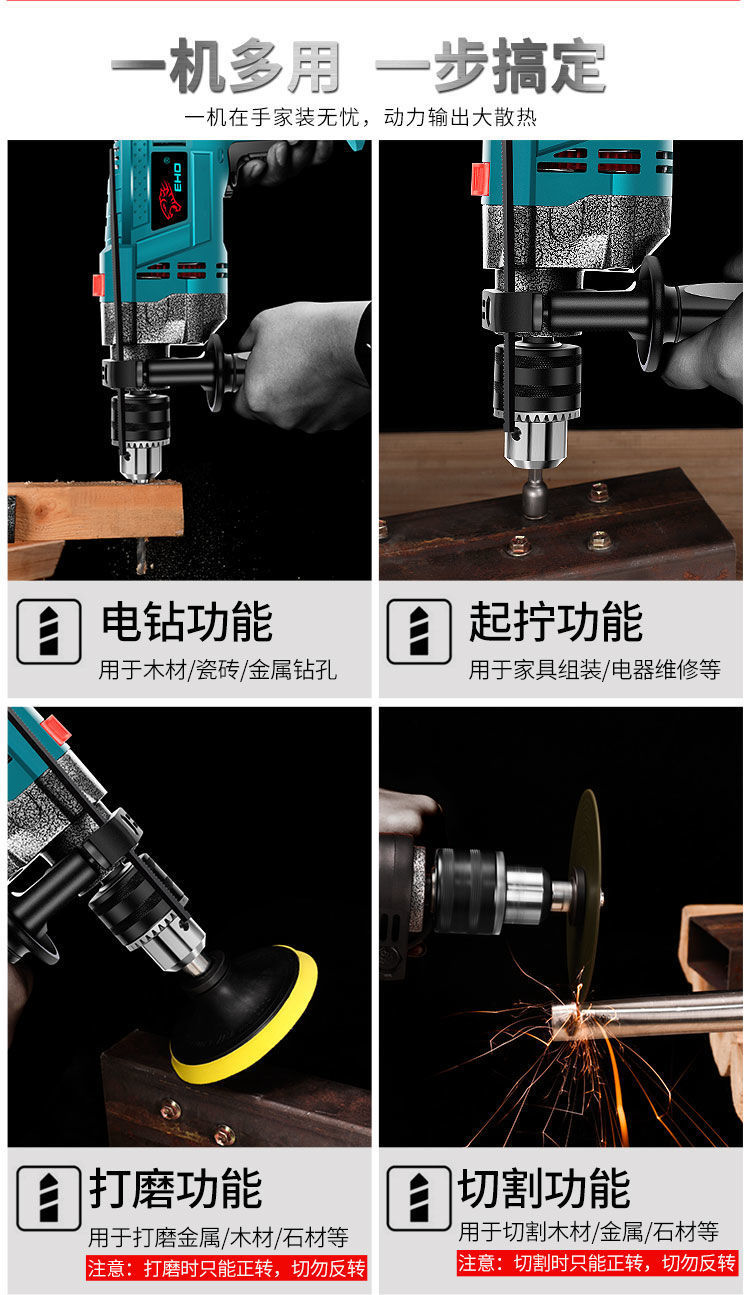 一机多用 一步搞定
一机在手家装无忧，动力输出大散热

EHO

电钻功能
用于木材/瓷砖/金属钻孔

起拧功能
用于家具组装/电器维修等

打磨功能
用于打磨金属/木材/石材等
注意：打磨时只能正转，切勿反转

切割功能
用于切割木材/金属/石材等
注意：切割时只能正转，切勿反转