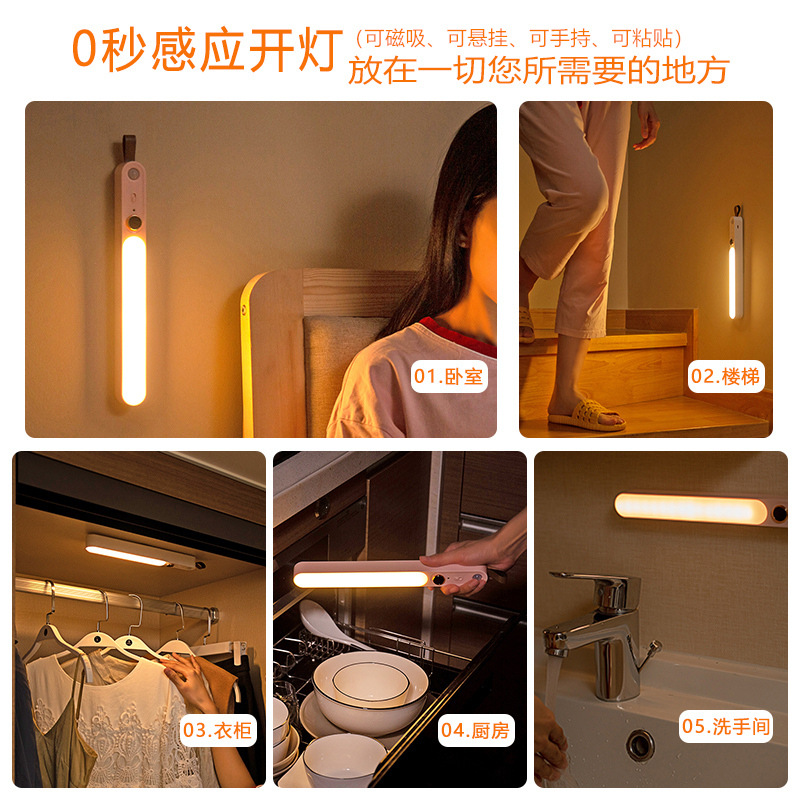 0秒感应开灯（可磁吸、可悬挂、可手持、可粘贴）
放在一切您所需要的地方

01.卧室

02.楼梯

03.衣柜

04.厨房

05.洗手间