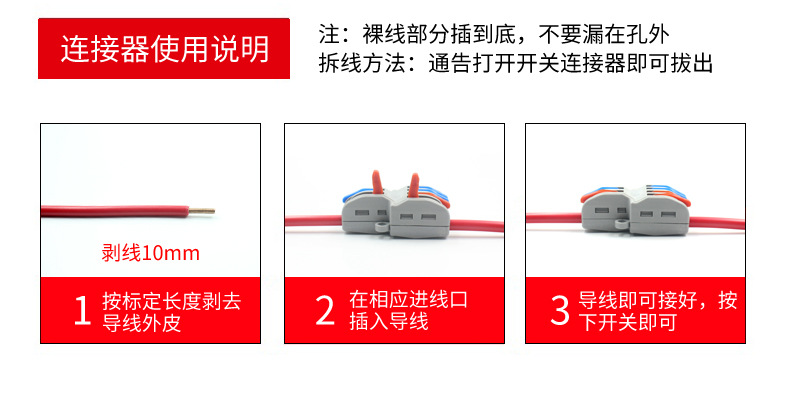 连接器使用说明

注：裸线部分插到底，不要漏在孔外
拆线方法：通告打开开关连接器即可拔出

剥线10mm

1 按标定长度剥去导线外皮

2 在相应进线口插入导线

3 导线即可接好，按下开关即可