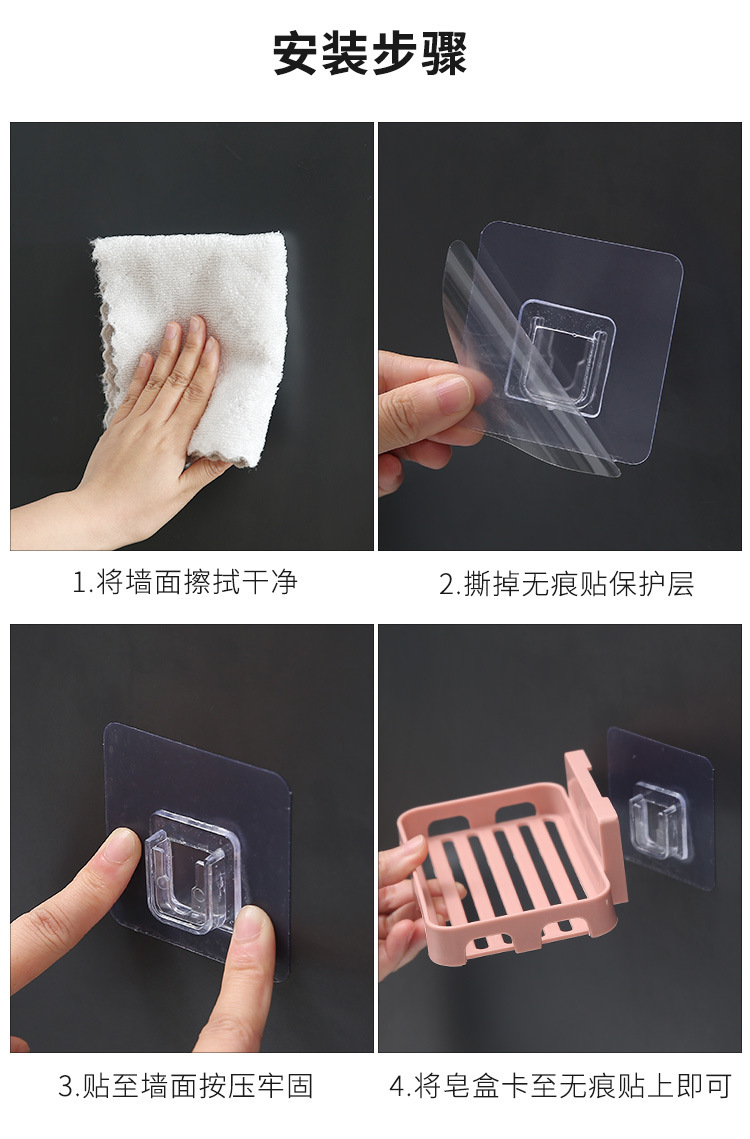 安装步骤

1.将墙面擦拭干净

2.撕掉无痕贴保护层

3.贴至墙面按压牢固

4.将皂盒卡至无痕贴上即可