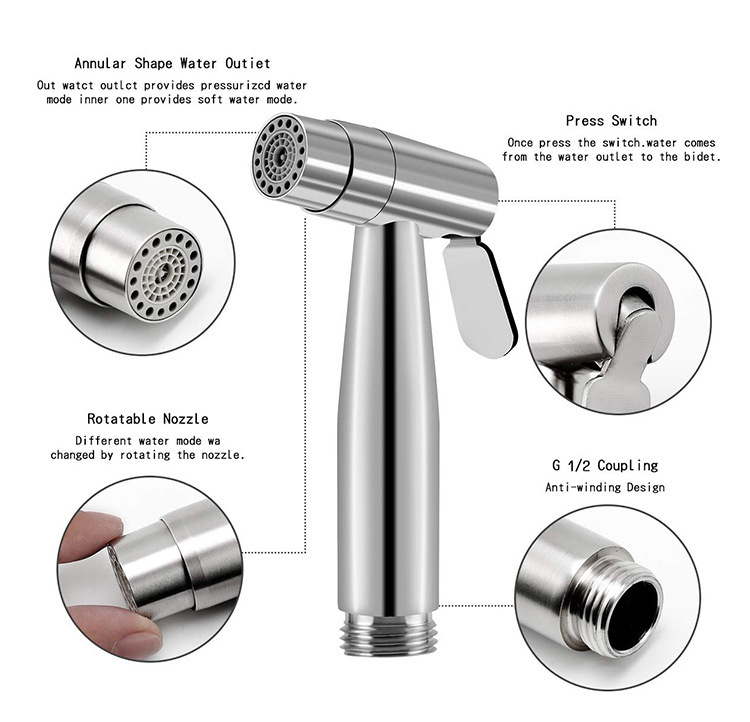 Annular Shape Water Outiet

Out watct outlct provides pressurizcd water mode inner one provides soft water mode.

Press Switch

Once press the switch.water comes from the water outlet to the bidet.

Rotatable Nozzle

Different water mode wa changed by rotating the nozzle.

G 1/2 Coupling

Anti-winding Design