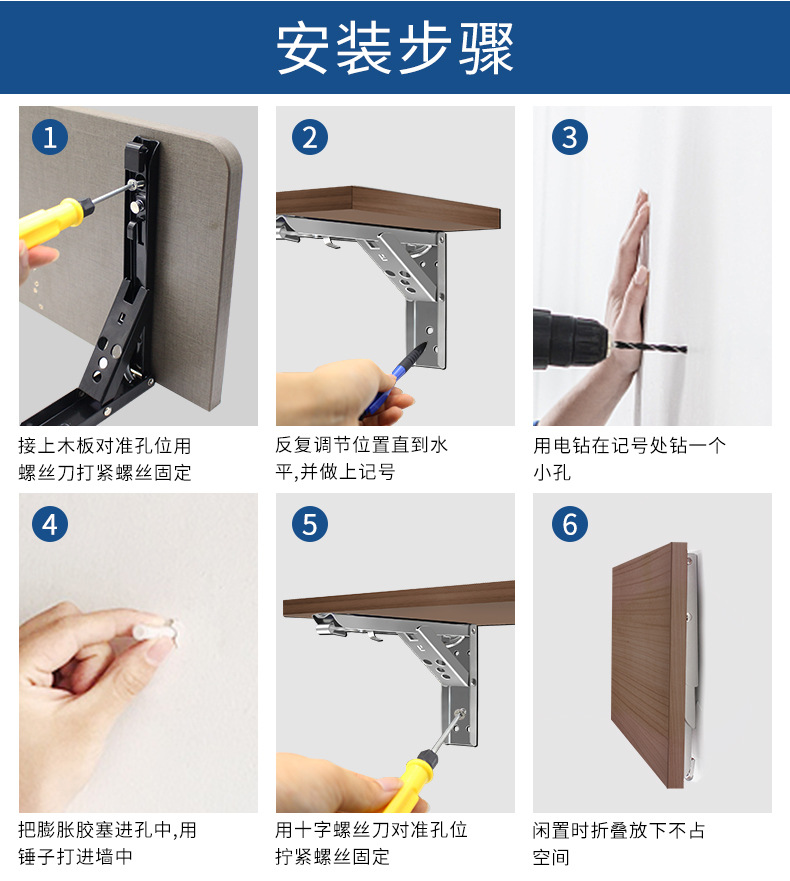 安装步骤

1
接上木板对准孔位用螺丝刀打紧螺丝固定

2
反复调节位置直到水平,并做上记号

3
用电钻在记号处钻一个小孔

4
把膨胀胶塞进孔中,用锤子打进墙中

5
用十字螺丝刀对准孔位拧紧螺丝固定

6
闲置时折叠放下不占空间