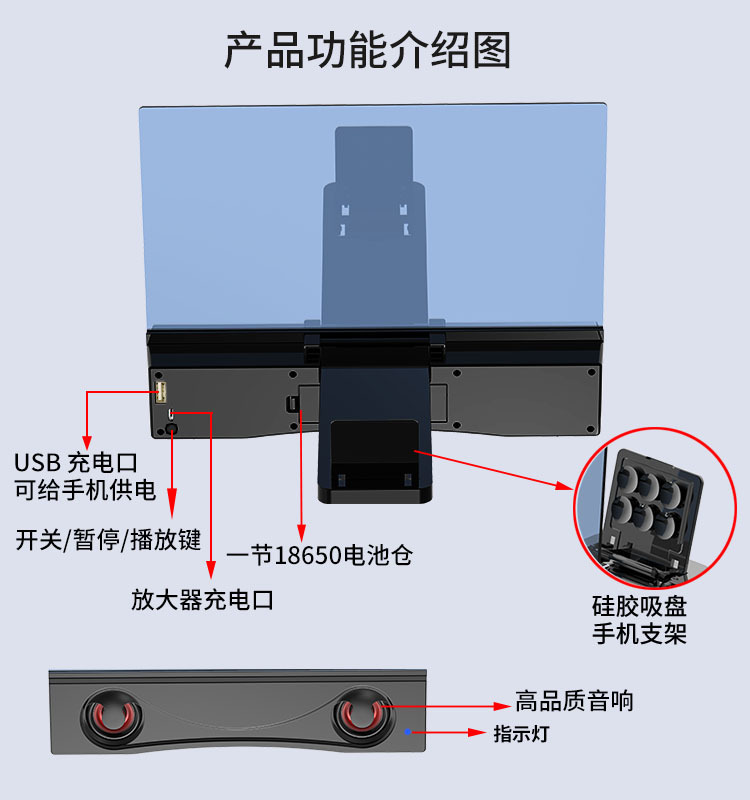 产品功能介绍图

USB 充电口
可给手机供电

开关/暂停/播放键

一节18650电池仓

放大器充电口

硅胶吸盘
手机支架

高品质音响

指示灯