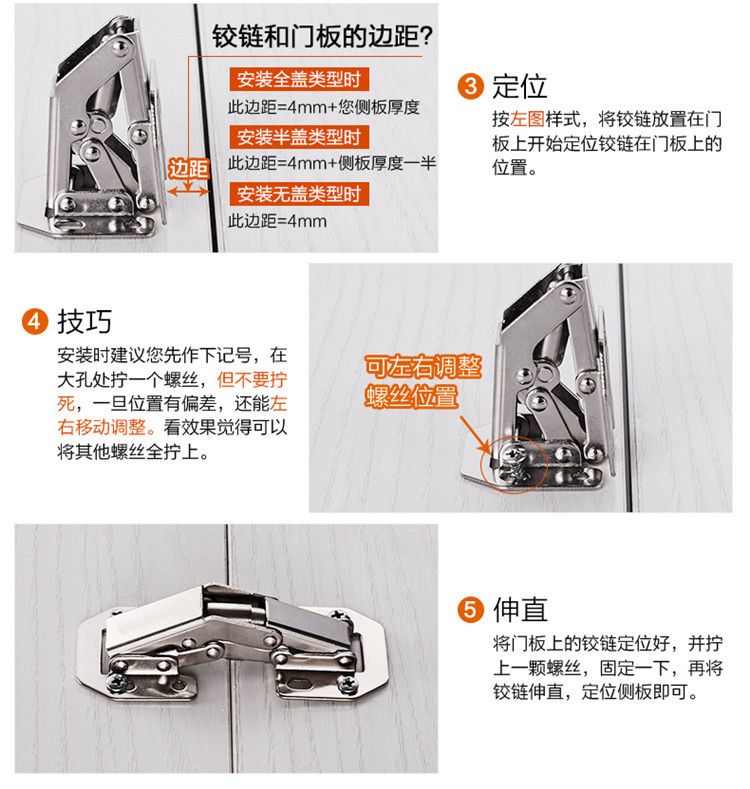 铰链和门板的边距?

安装全盖类型时

此边距=4mm+您侧板厚度

安装半盖类型时

此边距=4mm+侧板厚度一半

安装无盖类型时

此边距=4mm

边距

3 定位

按左图样式，将铰链放置在门板上开始定位铰链在门板上的位置。

4 技巧

安装时建议您先作下记号，在大孔处拧一个螺丝，但不要拧死，一旦位置有偏差，还能左右移动调整。看效果觉得可以将其他螺丝全拧上。

可左右调整螺丝位置

5 伸直

将门板上的铰链定位好，并拧上一颗螺丝，固定一下，再将铰链伸直，定位侧板即可。