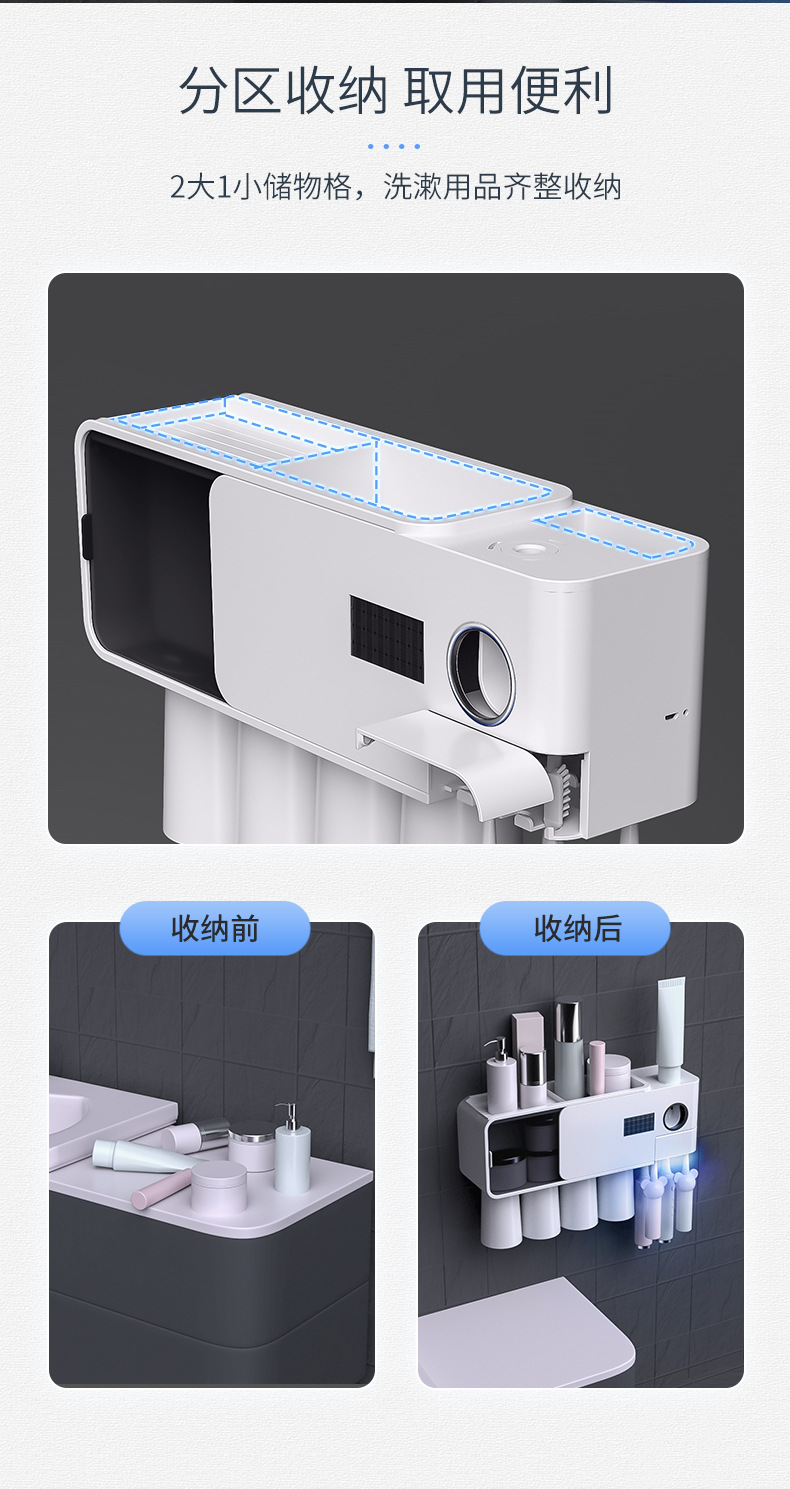 分区收纳 取用便利

2大1小储物格，洗漱用品齐整收纳

收纳前

收纳后