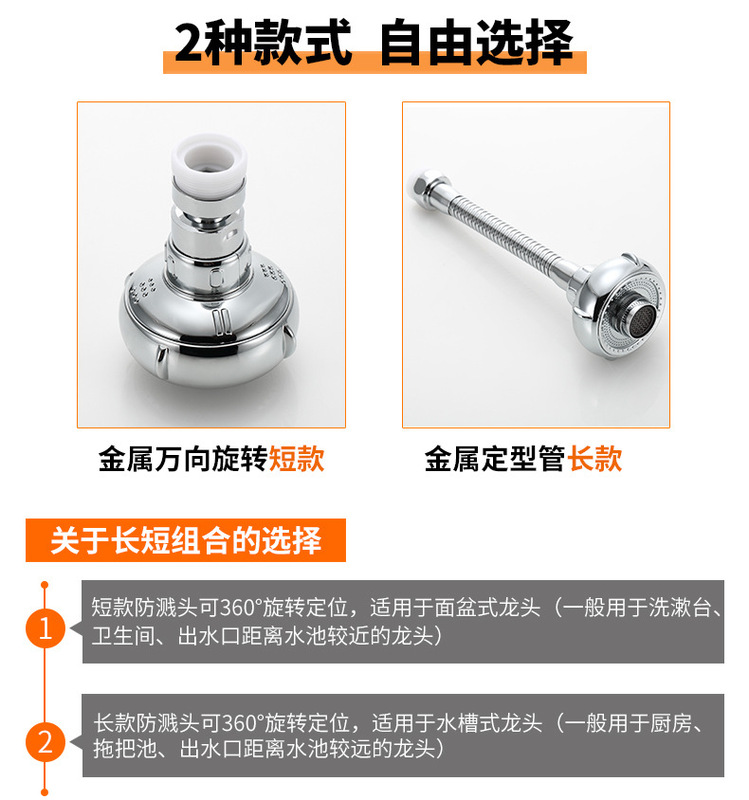 2种款式 自由选择

金属万向旋转短款

金属定型管长款

关于长短组合的选择

1

短款防溅头可360°旋转定位，适用于面盆式龙头（一般用于洗漱台、卫生间、出水口距离水池较近的龙头）

2

长款防溅头可360°旋转定位，适用于水槽式龙头（一般用于厨房、拖把池、出水口距离水池较远的龙头）