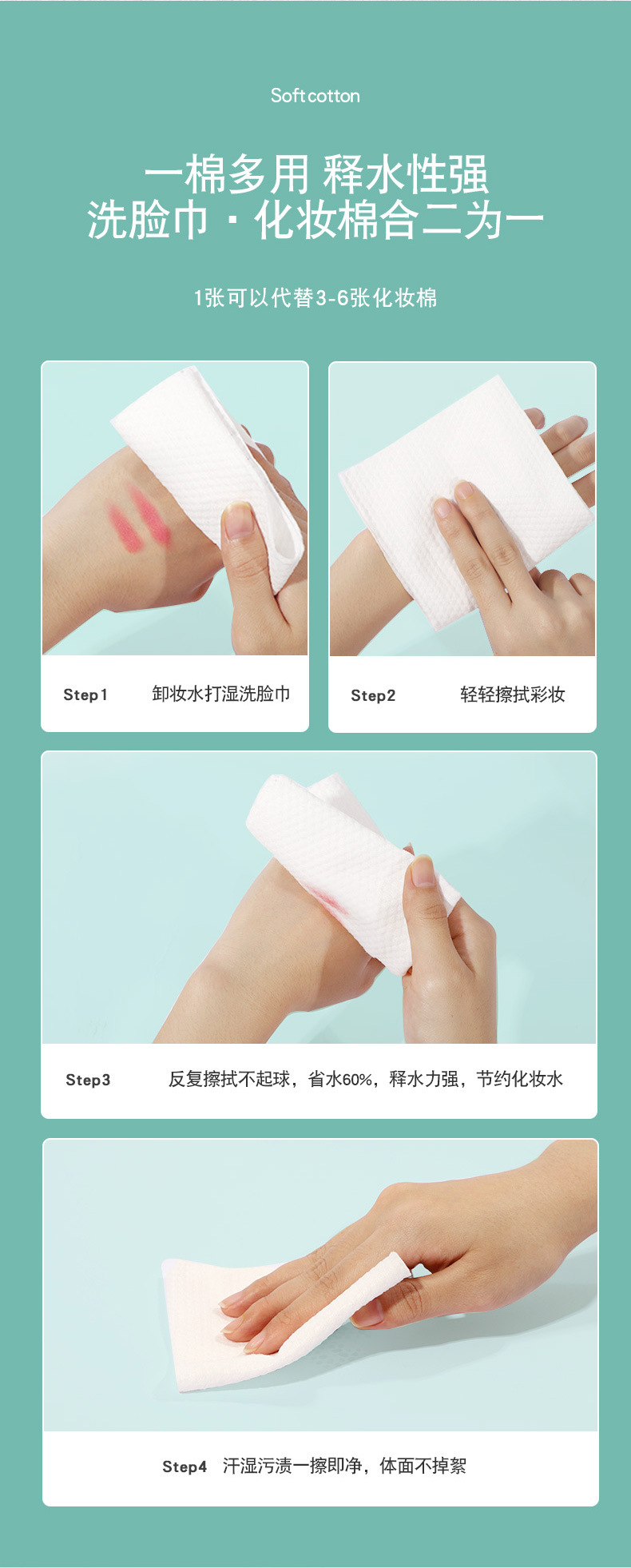 Soft cotton

一棉多用 释水性强
洗脸巾 · 化妆棉合二为一

1张可以代替3-6张化妆棉

Step1 卸妆水打湿洗脸巾

Step2 轻轻擦拭彩妆

Step3 反复擦拭不起球，省水60%，释水力强，节约化妆水

Step4 汗湿污渍一擦即净，体面不掉絮