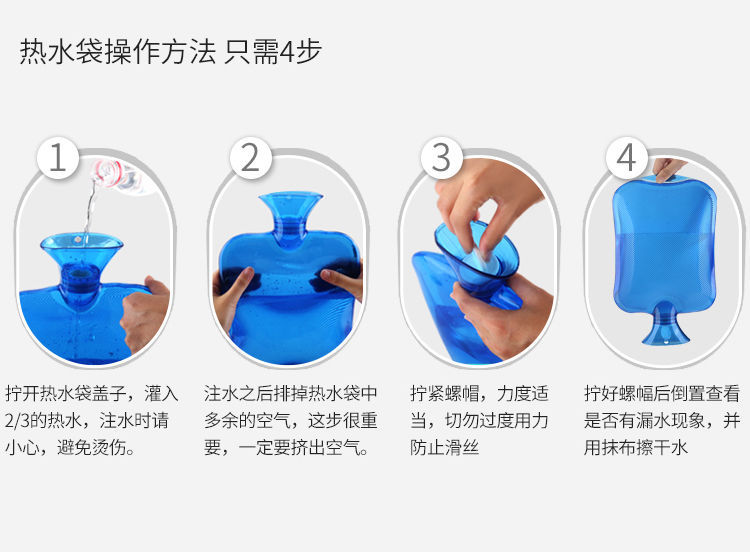 热水袋操作方法 只需4步

1

拧开热水袋盖子，灌入2/3的热水，注水时请小心，避免烫伤。

2

注水之后排掉热水袋中多余的空气，这步很重要，一定要挤出空气。

3

拧紧螺帽，力度适当，切勿过度用力防止滑丝

4

拧好螺幅后倒置查看是否有漏水现象，并用抹布擦干水