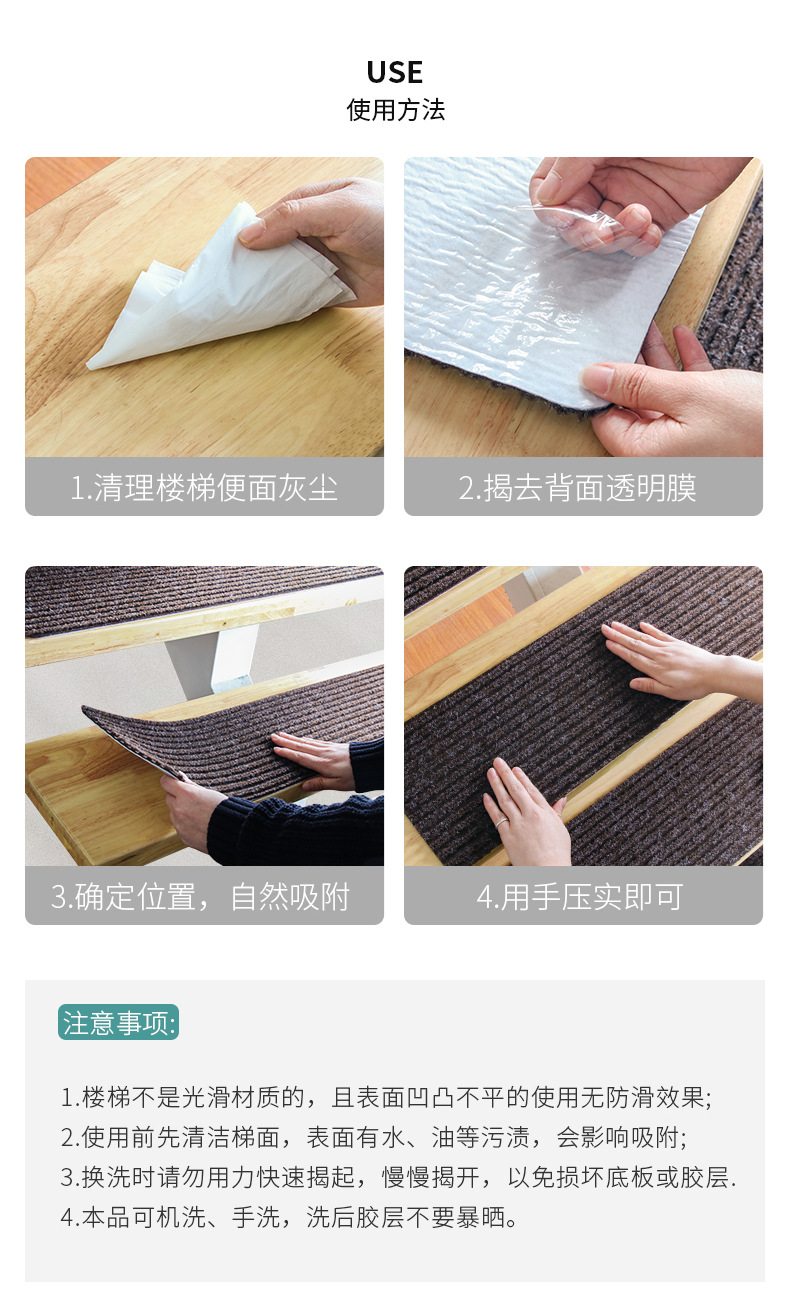 USE
使用方法

1.清理楼梯便面灰尘

2.揭去背面透明膜

3.确定位置，自然吸附

4.用手压实即可

注意事项:

1.楼梯不是光滑材质的，且表面凹凸不平的使用无防滑效果;
2.使用前先清洁梯面，表面有水、油等污渍，会影响吸附;
3.换洗时请勿用力快速揭起，慢慢揭开，以免损坏底板或胶层.
4.本品可机洗、手洗，洗后胶层不要暴晒。