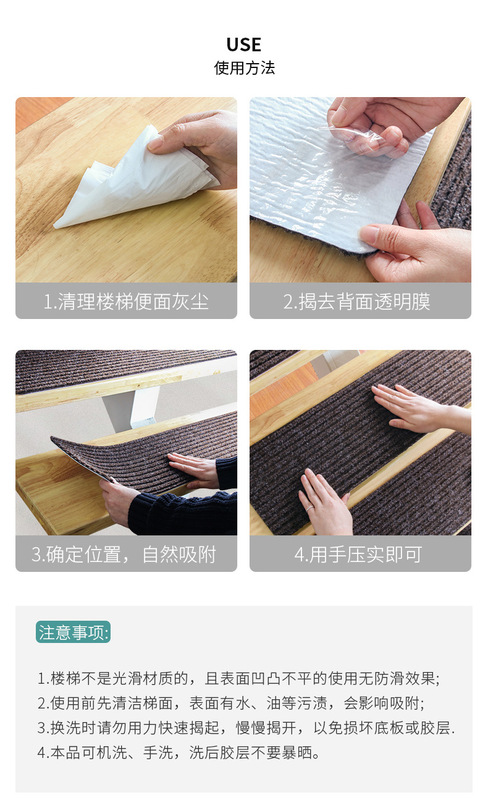 USE
使用方法

1.清理楼梯便面灰尘

2.揭去背面透明膜

3.确定位置，自然吸附

4.用手压实即可

注意事项:

1.楼梯不是光滑材质的，且表面凹凸不平的使用无防滑效果;
2.使用前先清洁梯面，表面有水、油等污渍，会影响吸附;
3.换洗时请勿用力快速揭起，慢慢揭开，以免损坏底板或胶层.
4.本品可机洗、手洗，洗后胶层不要暴晒。