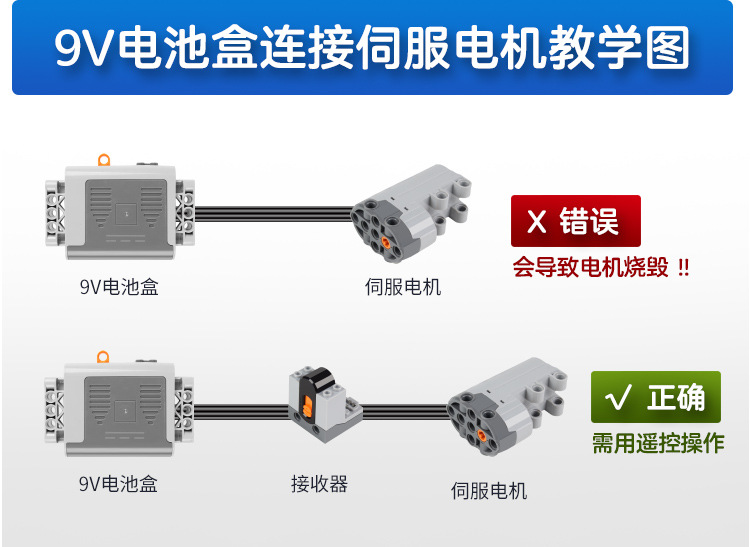 9V电池盒连接伺服电机教学图

9V电池盒

伺服电机

X 错误

会导致电机烧毁 !!

9V电池盒

接收器

伺服电机

√ 正确

需用遥控操作