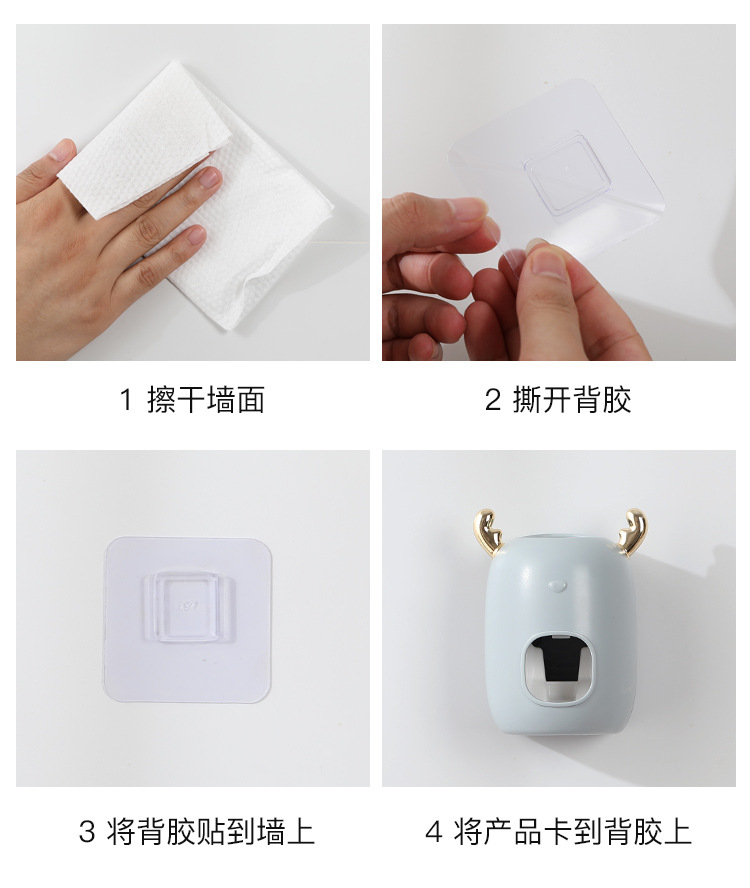 1 擦干墙面

2 撕开背胶

3 将背胶贴到墙上

4 将产品卡到背胶上