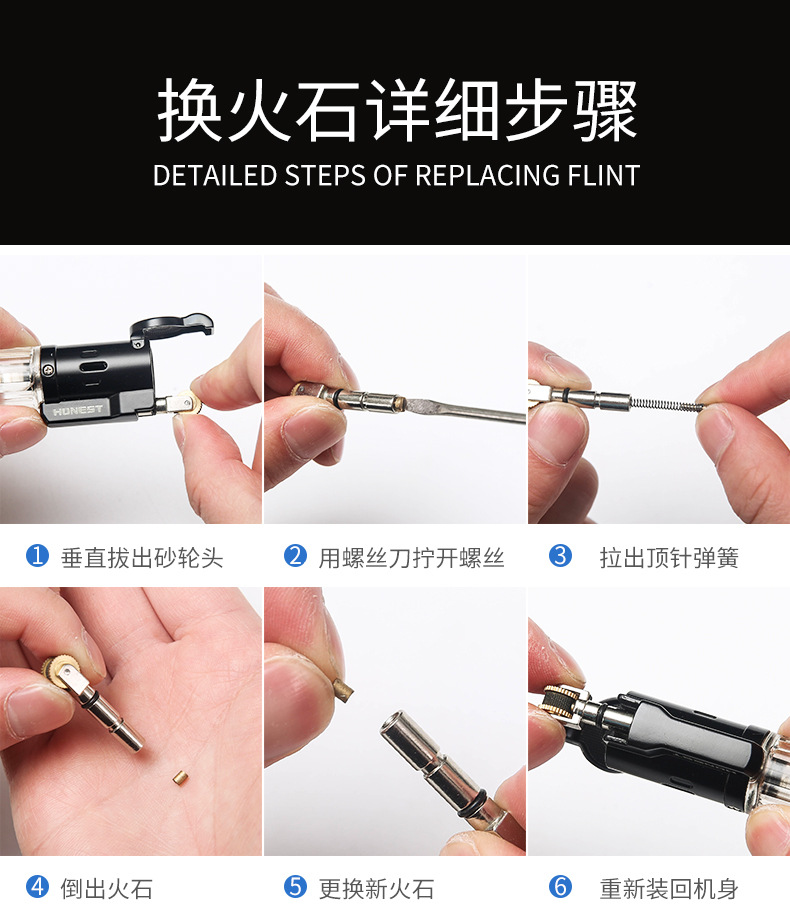 换火石详细步骤
DETAILED STEPS OF REPLACING FLINT

HONEST

1 垂直拔出砂轮头

2 用螺丝刀拧开螺丝

3 拉出顶针弹簧

4 倒出火石

5 更换新火石

6 重新装回机身