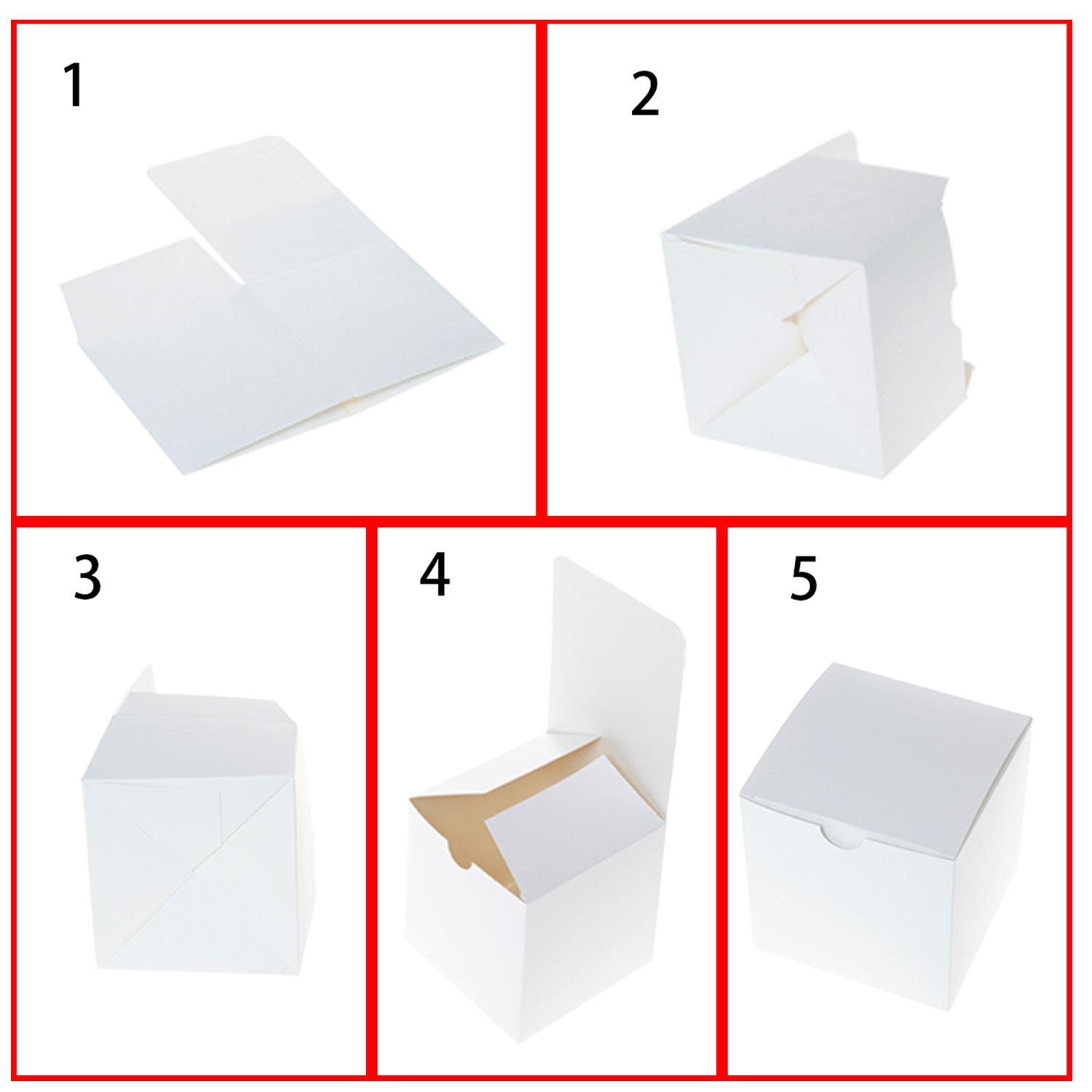 1

2

3

4

5