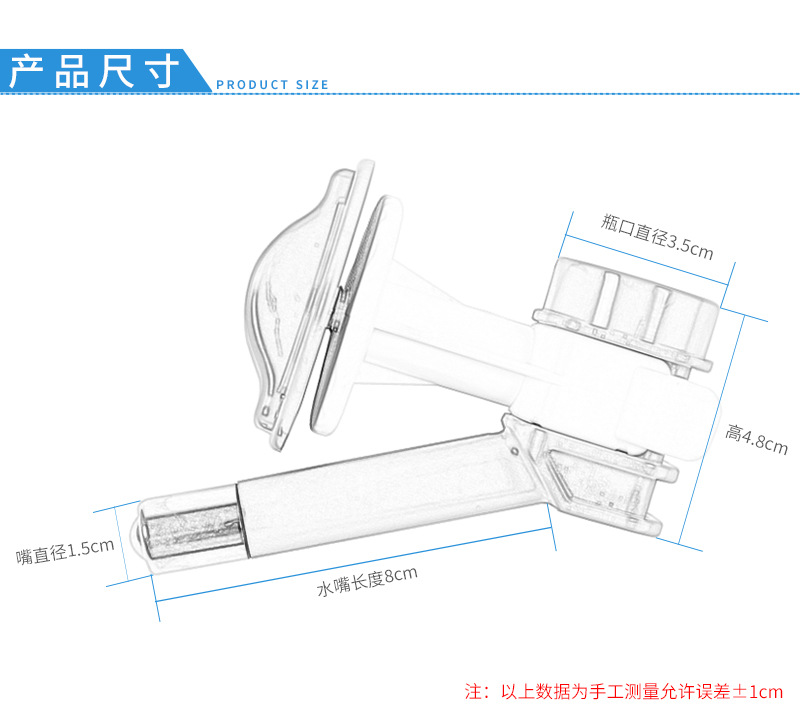 产品尺寸
PRODUCT SIZE

瓶口直径3.5cm

高4.8cm

嘴直径1.5cm

水嘴长度8cm

注：以上数据为手工测量允许误差±1cm