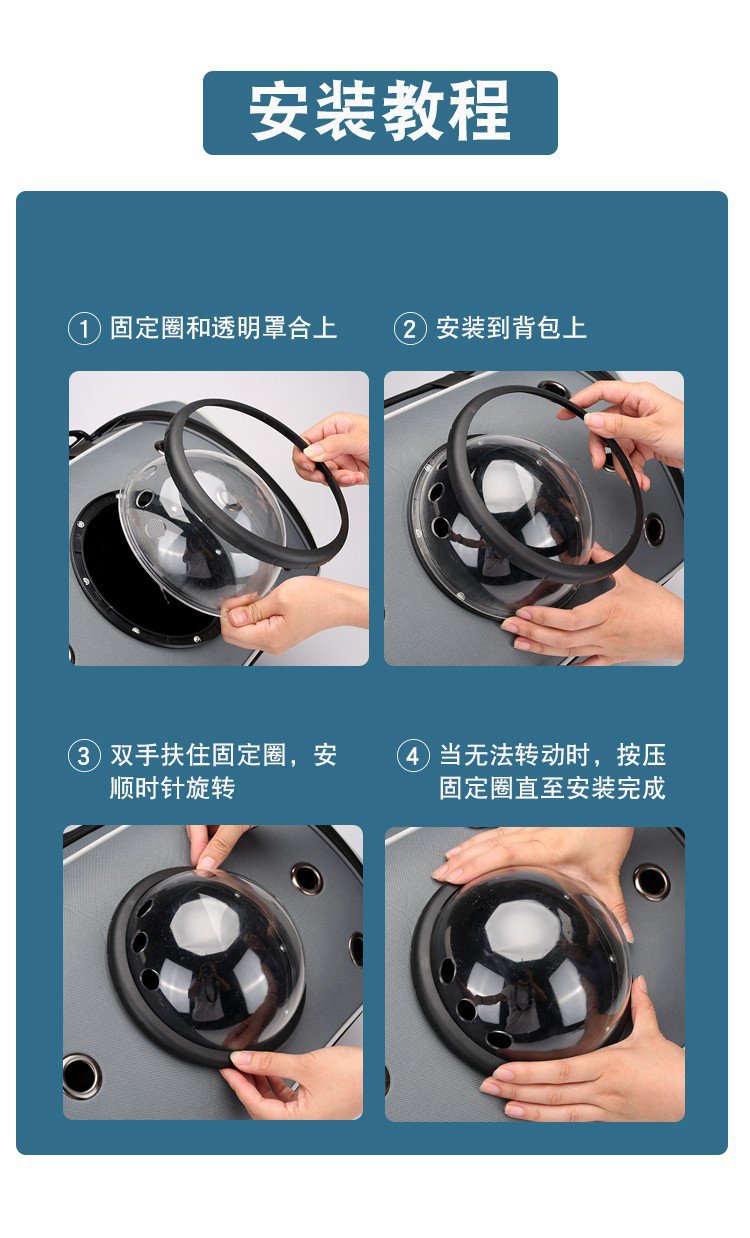 安装教程

① 固定圈和透明罩合上

② 安装到背包上

③ 双手扶住固定圈，安顺时针旋转

④ 当无法转动时，按压固定圈直至安装完成