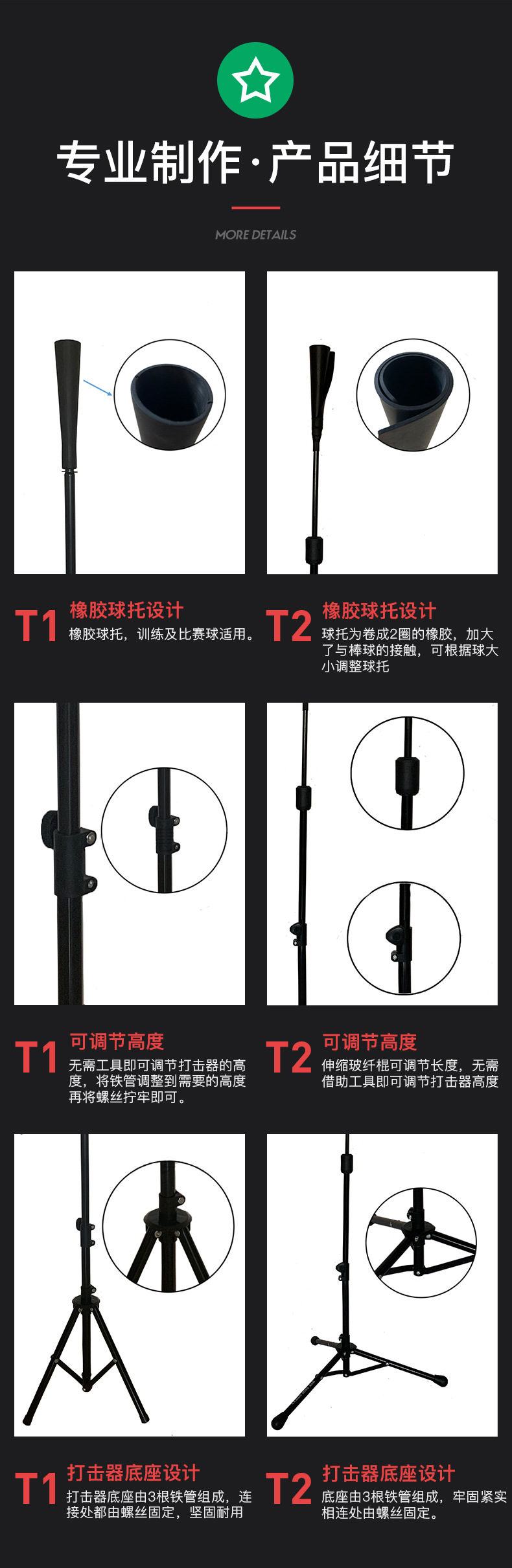 专业制作·产品细节

MORE DETAILS

T1 橡胶球托设计
橡胶球托，训练及比赛球适用。

T2 橡胶球托设计
球托为卷成2圈的橡胶，加大了与棒球的接触，可根据球大小调整球托

T1 可调节高度
无需工具即可调节打击器的高度，将铁管调整到需要的高度再将螺丝拧牢即可。

T2 可调节高度
伸缩玻纤棍可调节长度，无需借助工具即可调节打击器高度

T1 打击器底座设计
打击器底座由3根铁管组成，连接处都由螺丝固定，坚固耐用

T2 打击器底座设计
底座由3根铁管组成，牢固紧实相连处由螺丝固定。