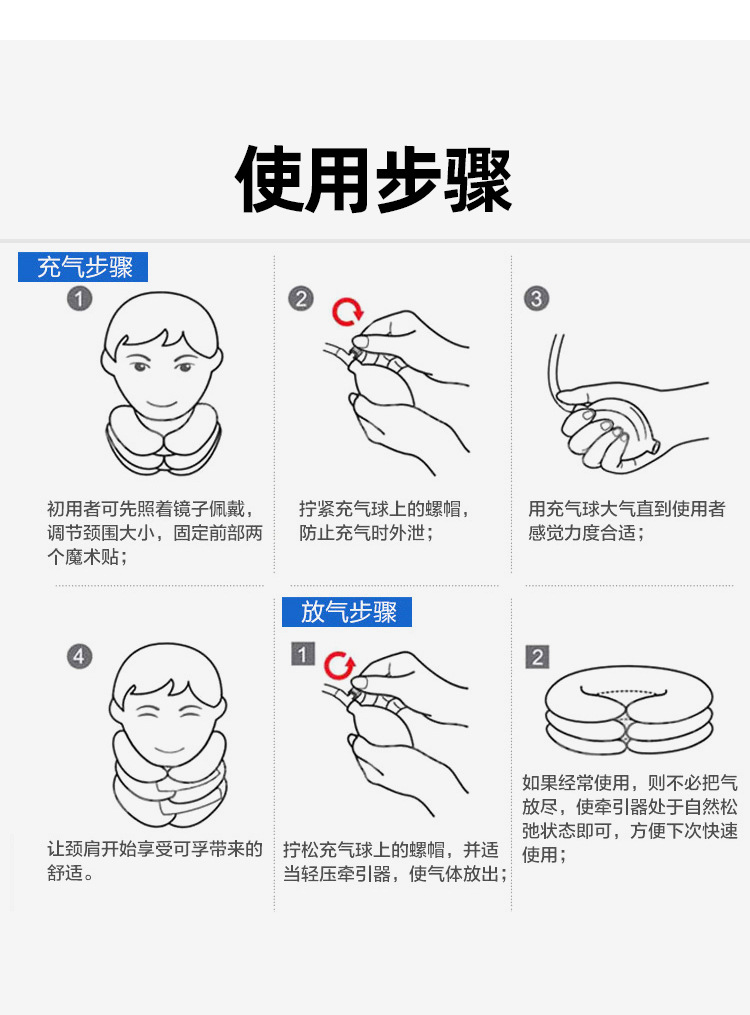 使用步骤

充气步骤

1
初用者可先照着镜子佩戴，调节颈围大小，固定前部两个魔术贴；

2
拧紧充气球上的螺帽，防止充气时外泄；

3
用充气球大气直到使用者感觉力度合适；

4
让颈肩开始享受可孚带来的舒适。

放气步骤

1
拧松充气球上的螺帽，并适当轻压牵引器，使气体放出；

2
如果经常使用，则不必把气放尽，使牵引器处于自然松弛状态即可，方便下次快速使用；