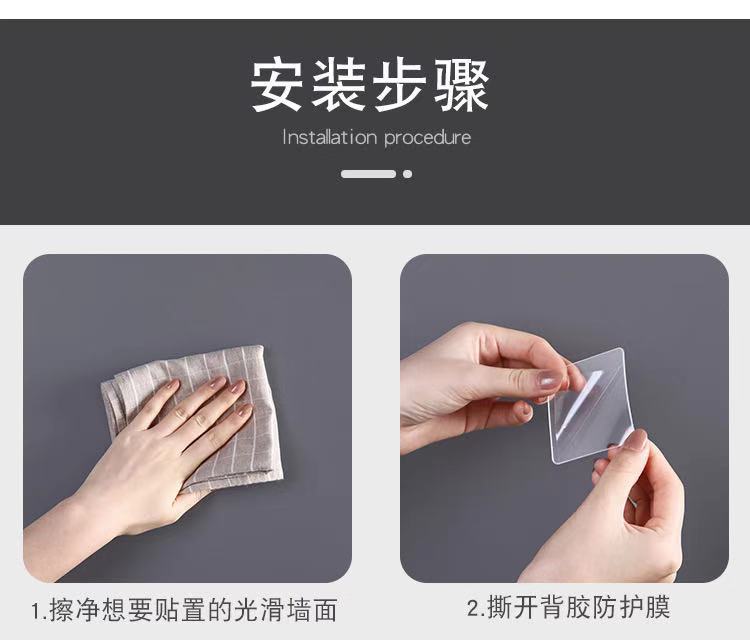 安装步骤

Installation procedure

1.擦净想要贴置的光滑墙面

2.撕开背胶防护膜