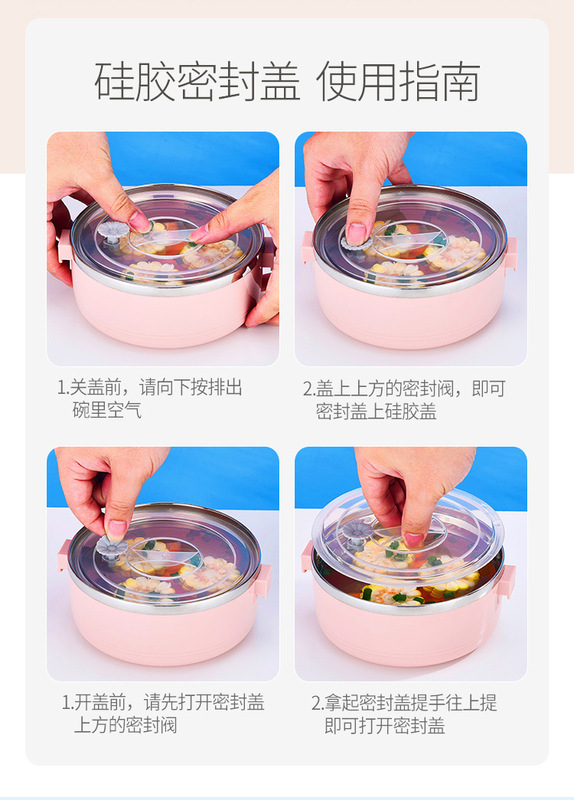 硅胶密封盖 使用指南

1.关盖前，请向下按排出碗里空气

2.盖上上方的密封阀，即可密封盖上硅胶盖

1.开盖前，请先打开密封盖上方的密封阀

2.拿起密封盖提手往上提即可打开密封盖