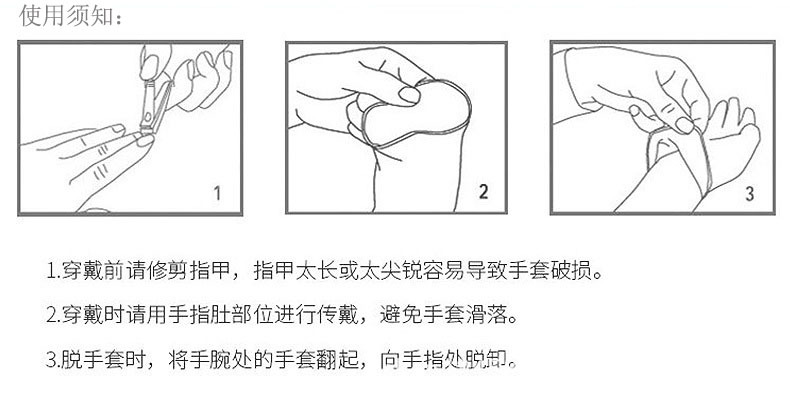 使用须知：

1

2

3

1.穿戴前请修剪指甲，指甲太长或太尖锐容易导致手套破损。

2.穿戴时请用手指肚部位进行传戴，避免手套滑落。

3.脱手套时，将手腕处的手套翻起，向手指处脱卸。