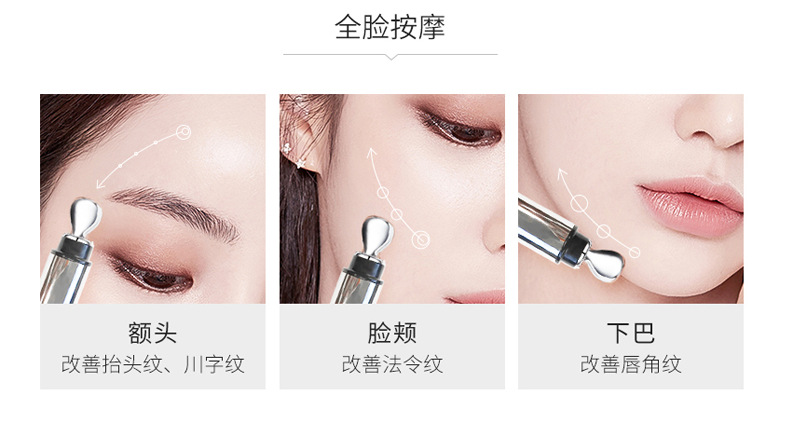 全脸按摩

额头
改善抬头纹、川字纹

脸颊
改善法令纹

下巴
改善唇角纹