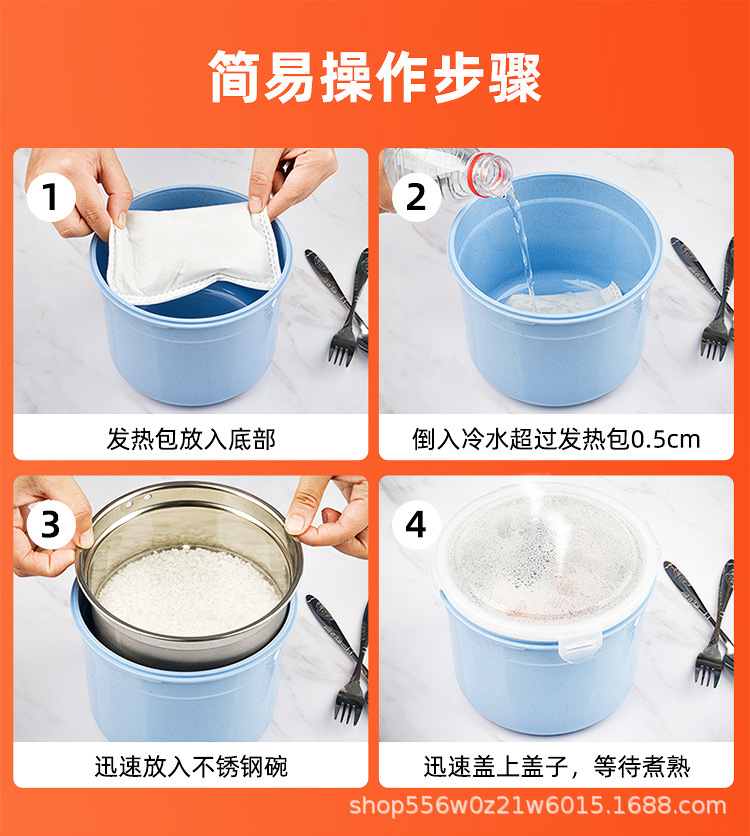 简易操作步骤

1

发热包放入底部

2

倒入冷水超过发热包0.5cm

3

迅速放入不锈钢碗

4

迅速盖上盖子，等待煮熟

shop556w0z21w6015.1688.com