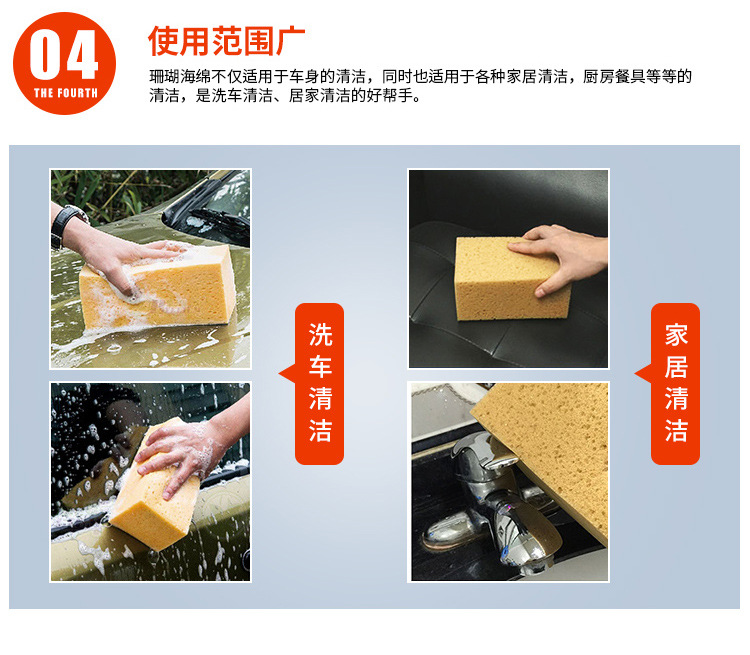 04
THE FOURTH

使用范围广

珊瑚海绵不仅适用于车身的清洁，同时也适用于各种家居清洁，厨房餐具等等的清洁，是洗车清洁、居家清洁的好帮手。

洗车清洁

家居清洁