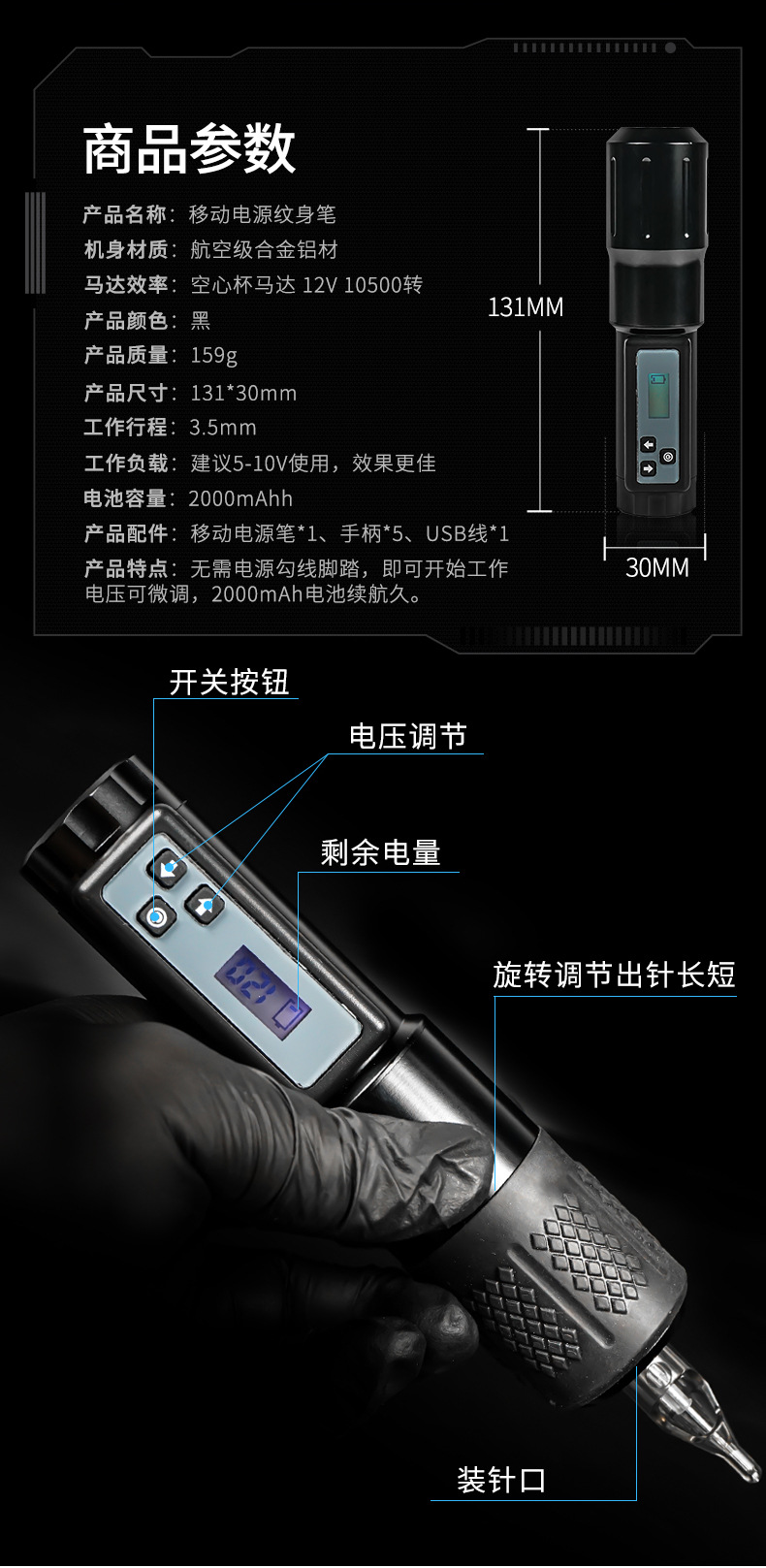 商品参数

产品名称：移动电源纹身笔
机身材质：航空级合金铝材
马达效率：空心杯马达 12V 10500转
产品颜色：黑
产品质量：159g
产品尺寸：131*30mm
工作行程：3.5mm
工作负载：建议5-10V使用，效果更佳
电池容量：2000mAhh
产品配件：移动电源笔*1、手柄*5、USB线*1
产品特点：无需电源勾线脚踏，即可开始工作 电压可微调，2000mAh电池续航久。

131MM

30MM

开关按钮

电压调节

剩余电量

旋转调节出针长短

装针口