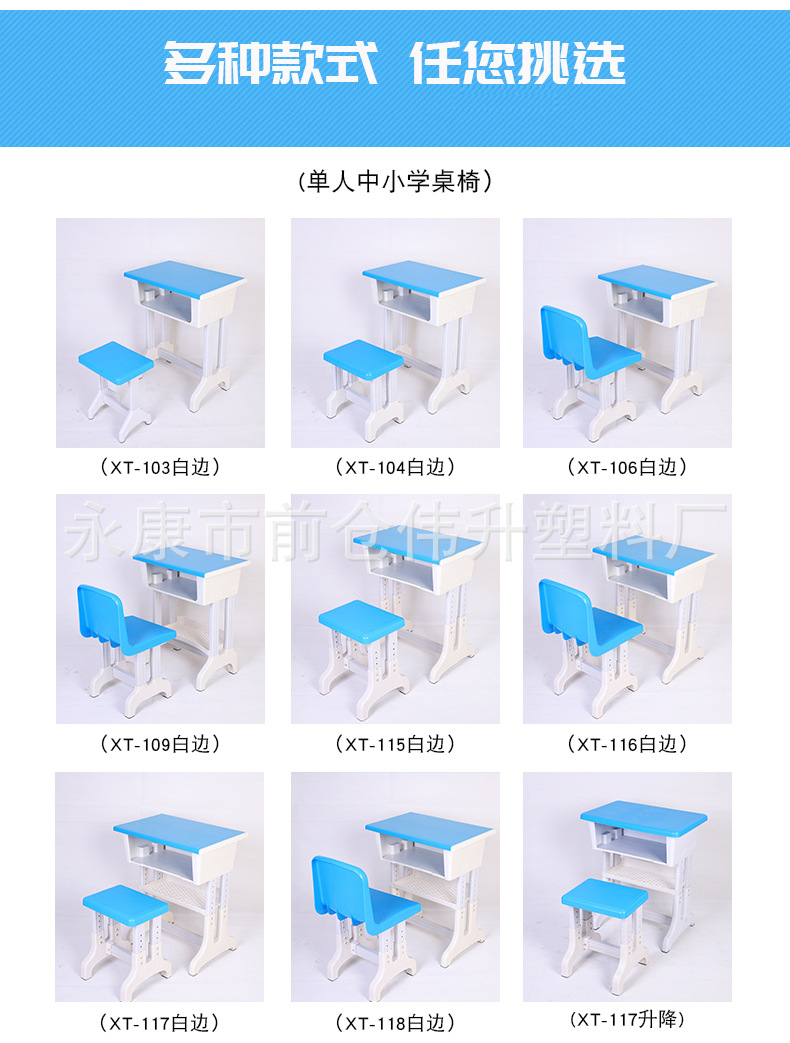 多种款式 任您挑选

（单人中小学桌椅）

（XT-103白边）

（XT-104白边）

（XT-106白边）

永康市前仓伟升塑料厂

（XT-109白边）

（XT-115白边）

（XT-116白边）

（XT-117白边）

（XT-118白边）

（XT-117升降）