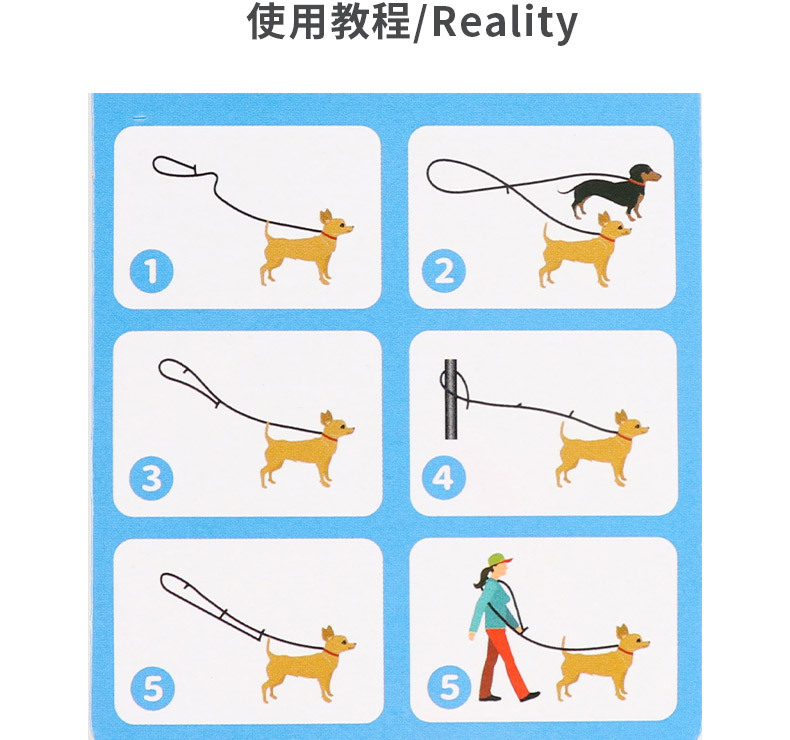 使用教程/Reality

1

2

3

4

5

5