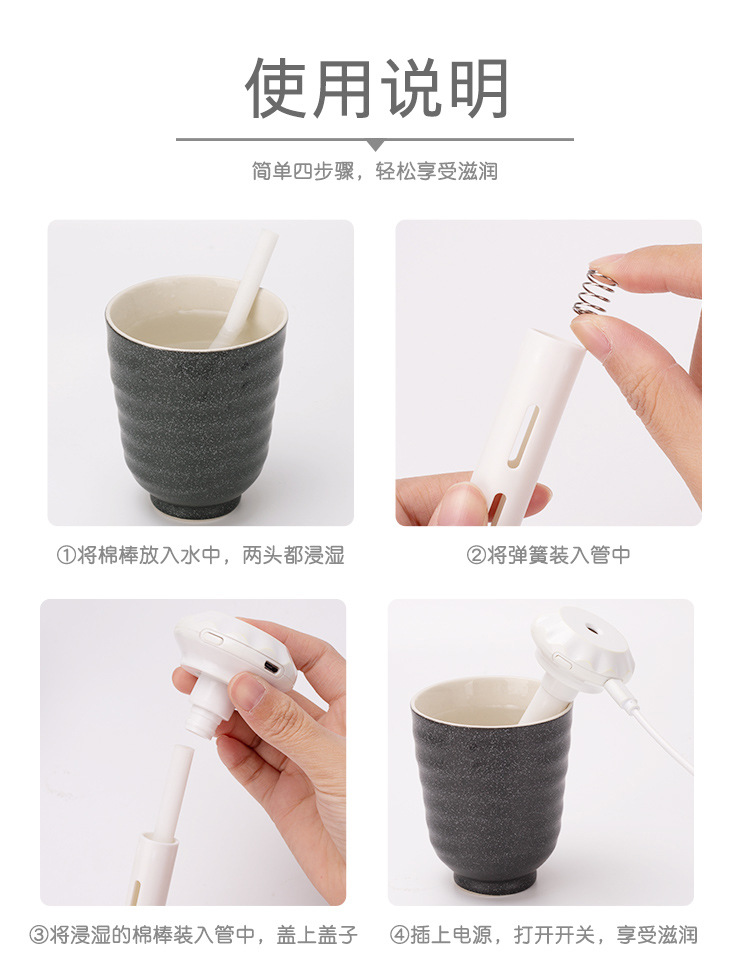 使用说明

简单四步骤，轻松享受滋润

①将棉棒放入水中，两头都浸湿

②将弹簧装入管中

③将浸湿的棉棒装入管中，盖上盖子

④插上电源，打开开关，享受滋润