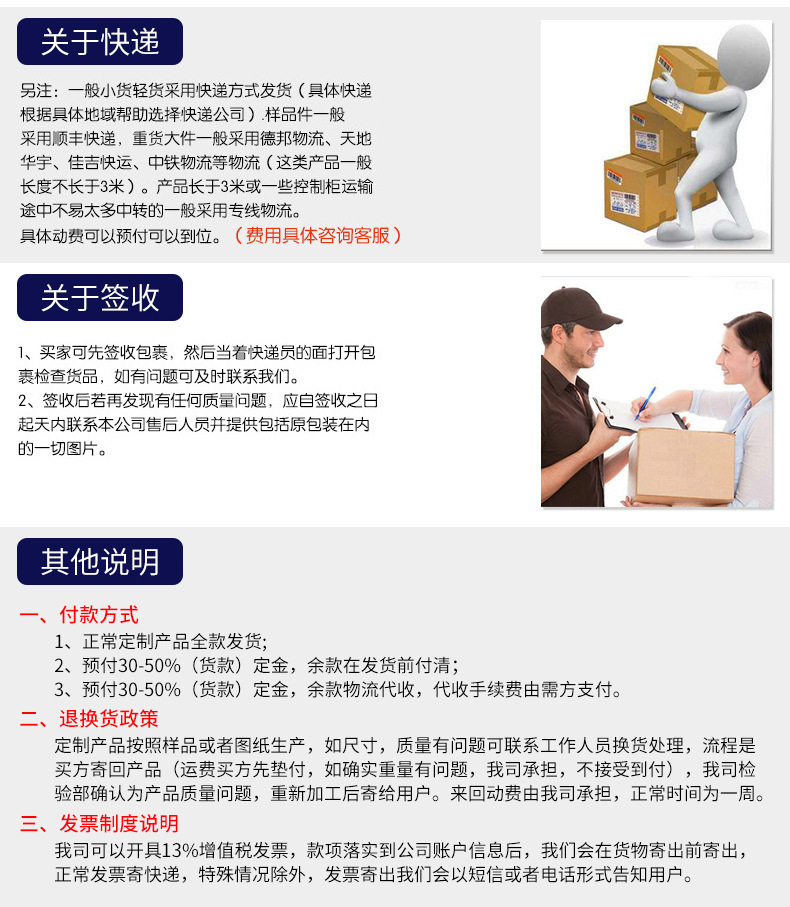 关于快递

另注：一般小货轻货采用快递方式发货（具体快递根据具体地域帮助选择快递公司）.样品件一般采用顺丰快递，重货大件一般采用德邦物流、天地华宇、佳吉快运、中铁物流等物流（这类产品一般长度不长于3米）。产品长于3米或一些控制柜运输途中不易太多中转的一般采用专线物流。
具体动费可以预付可以到位。（费用具体咨询客服）

关于签收

1、买家可先签收包裹，然后当着快递员的面打开包裹检查货品，如有问题可及时联系我们。
2、签收后若再发现有任何质量问题，应自签收之日起天内联系本公司售后人员并提供包括原包装在内的一切图片。

其他说明

一、付款方式
1、正常定制产品全款发货;
2、预付30-50%（货款）定金，余款在发货前付清；
3、预付30-50%（货款）定金，余款物流代收，代收手续费由需方支付。

二、退换货政策
定制产品按照样品或者图纸生产，如尺寸，质量有问题可联系工作人员换货处理，流程是买方寄回产品（运费买方先垫付，如确实重量有问题，我司承担，不接受到付），我司检验部确认为产品质量问题，重新加工后寄给用户。来回动费由我司承担，正常时间为一周。

三、发票制度说明
我司可以开具13%增值税发票，款项落实到公司账户信息后，我们会在货物寄出前寄出，正常发票寄快递，特殊情况除外，发票寄出我们会以短信或者电话形式告知用户。