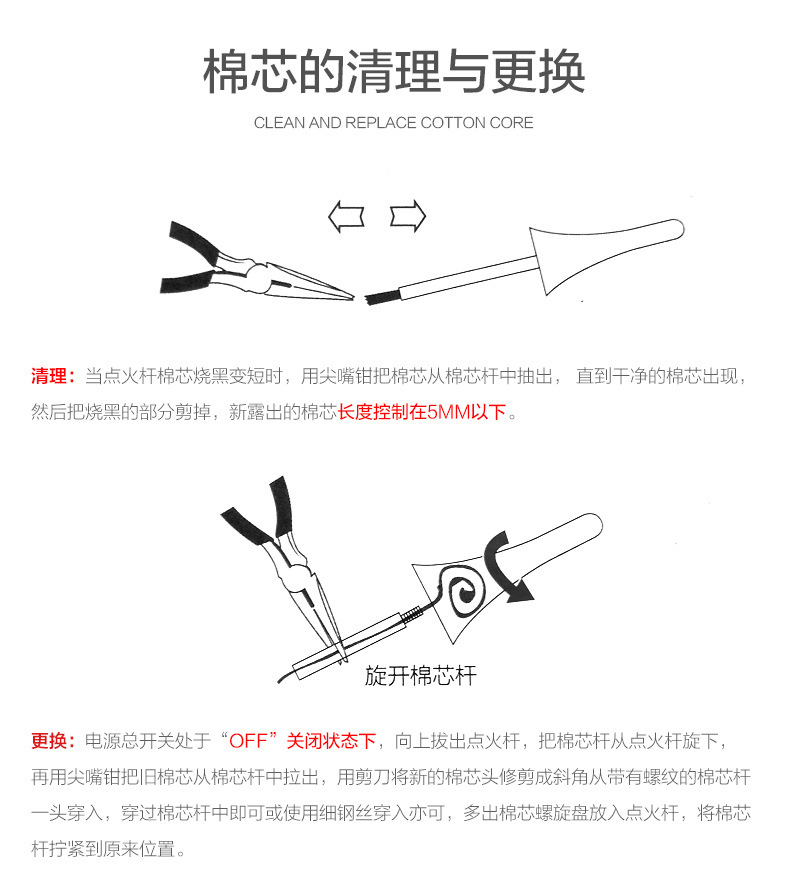 棉芯的清理与更换

CLEAN AND REPLACE COTTON CORE

清理：当点火杆棉芯烧黑变短时，用尖嘴钳把棉芯从棉芯杆中抽出， 直到干净的棉芯出现，然后把烧黑的部分剪掉，新露出的棉芯长度控制在5MM以下。

旋开棉芯杆

更换：电源总开关处于“OFF”关闭状态下，向上拔出点火杆，把棉芯杆从点火杆旋下，再用尖嘴钳把旧棉芯从棉芯杆中拉出，用剪刀将新的棉芯头修剪成斜角从带有螺纹的棉芯杆一头穿入，穿过棉芯杆中即可或使用细钢丝穿入亦可，多出棉芯螺旋盘放入点火杆，将棉芯杆拧紧到原来位置。