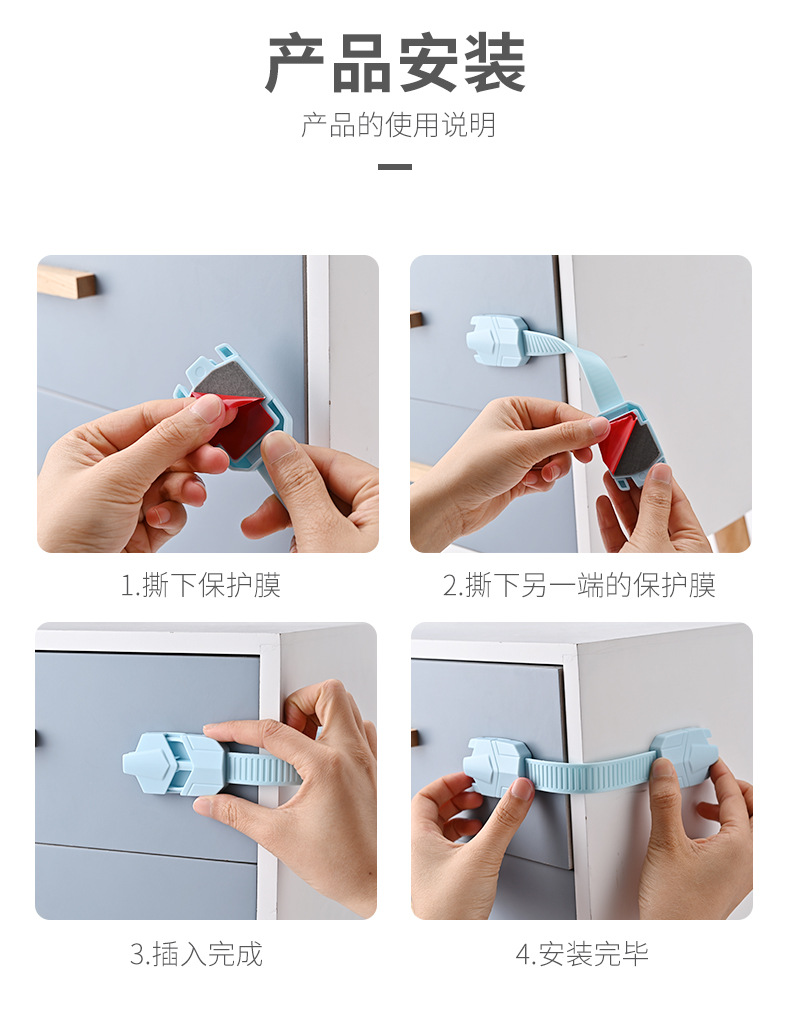 产品安装

产品的使用说明

1.撕下保护膜

2.撕下另一端的保护膜

3.插入完成

4.安装完毕