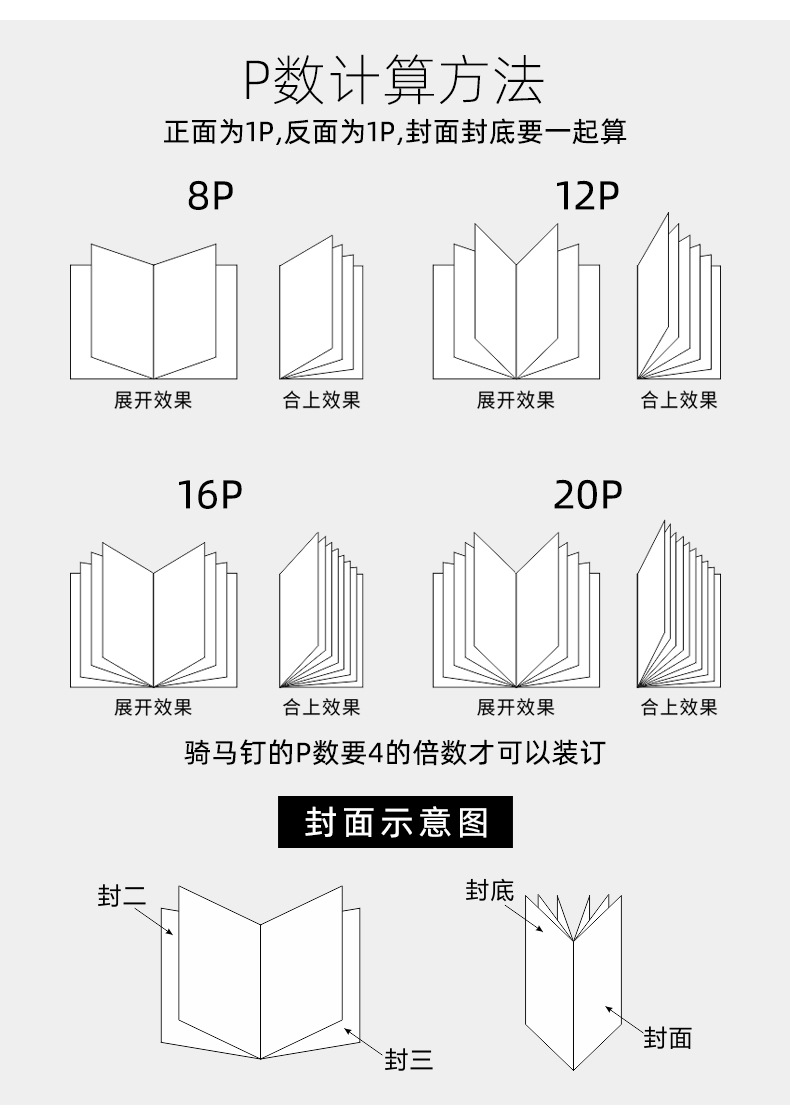 P数计算方法

正面为1P,反面为1P,封面封底要一起算

8P

展开效果

合上效果

12P

展开效果

合上效果

16P

展开效果

合上效果

20P

展开效果

合上效果

骑马钉的P数要4的倍数才可以装订

封面示意图

封二

封三

封底

封面