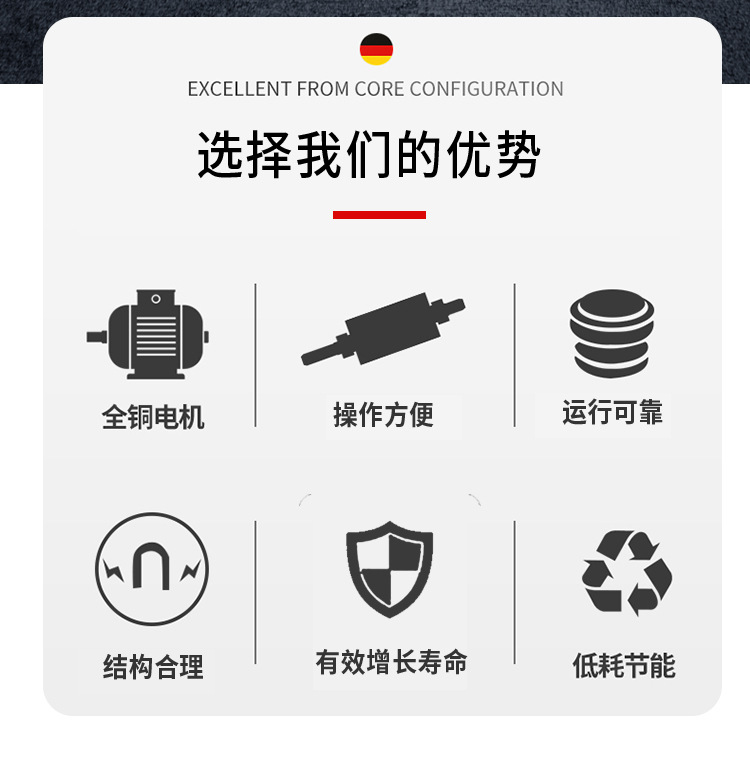 EXCELLENT FROM CORE CONFIGURATION

选择我们的优势

全铜电机

操作方便

运行可靠

结构合理

有效增长寿命

低耗节能