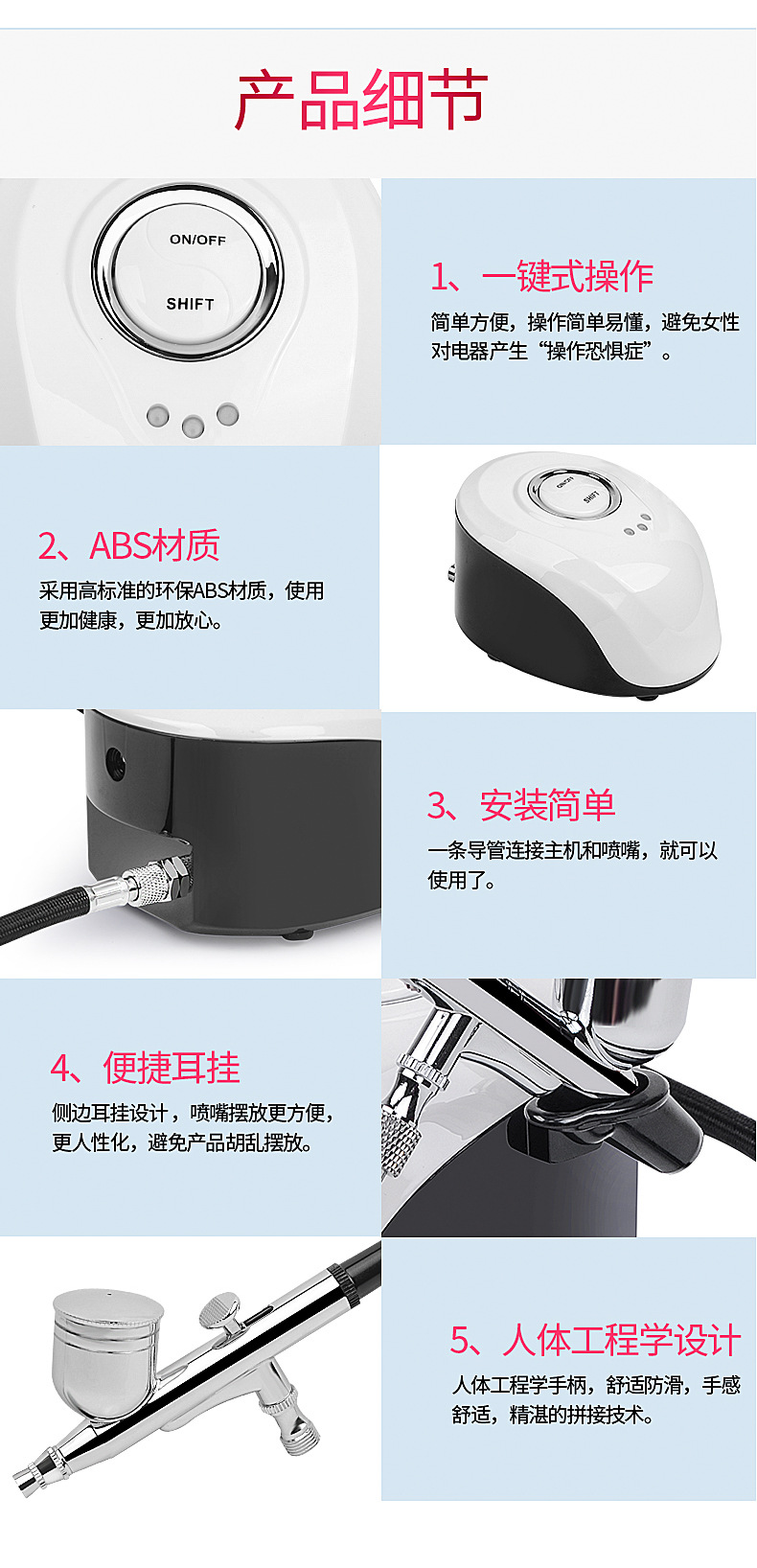 产品细节

ON/OFF

SHIFT

1、一键式操作

简单方便，操作简单易懂，避免女性对电器产生“操作恐惧症”。

2、ABS材质

采用高标准的环保ABS材质，使用更加健康，更加放心。

ON/OFF

SHIFT

3、安装简单

一条导管连接主机和喷嘴，就可以使用了。

4、便捷耳挂

侧边耳挂设计，喷嘴摆放更方便，更人性化，避免产品胡乱摆放。

5、人体工程学设计

人体工程学手柄，舒适防滑，手感舒适，精湛的拼接技术。